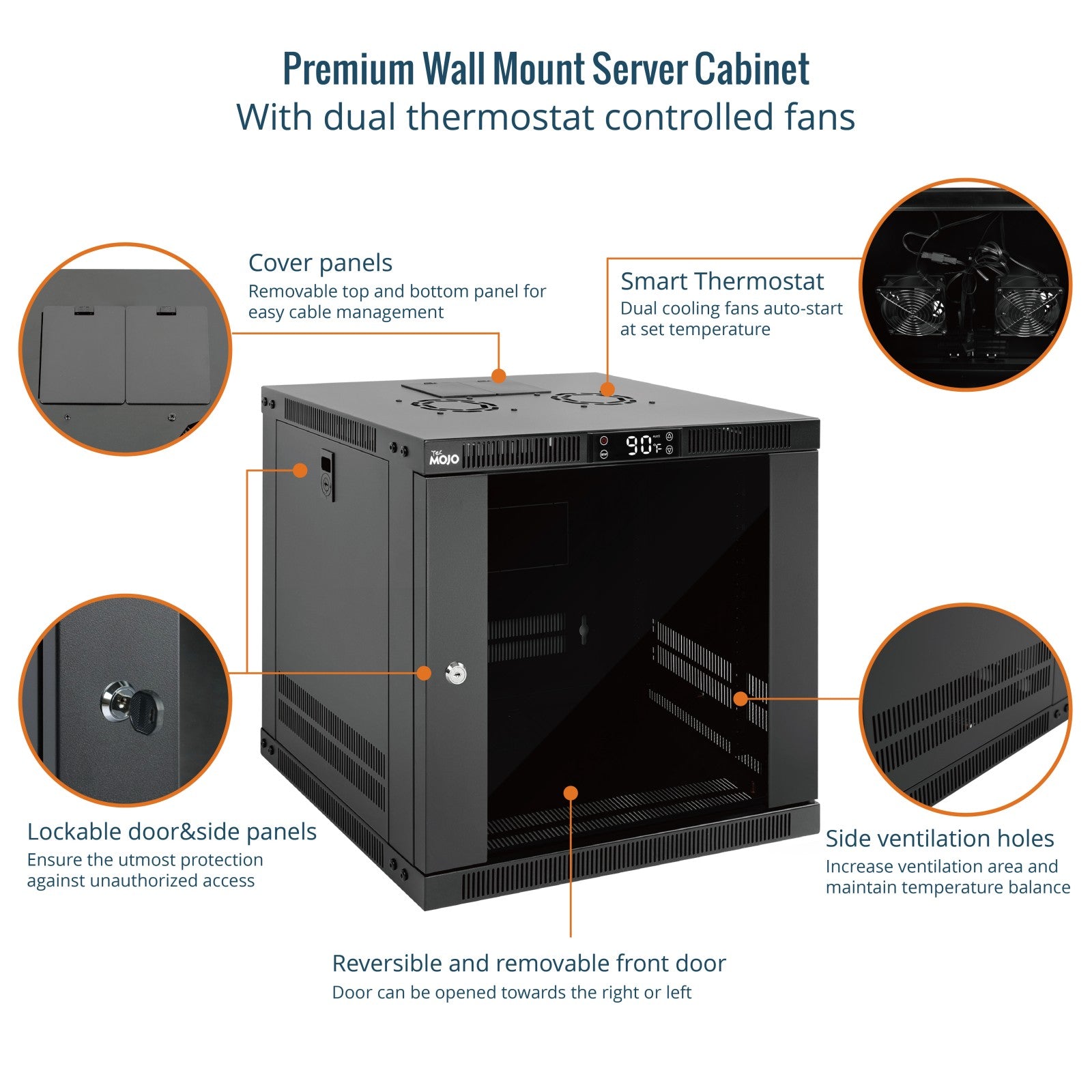 Premium Wall Mount Server Cabinet
With dual thermostat controlled fans

Cover panels
Removable top and bottom panel for easy cable management

Smart Thermostat
Dual cooling fans auto-start at set temperature

Tec MOJO

90°F

Lockable door&side panels
Ensure the utmost protection against unauthorized access

Side ventilation holes
Increase ventilation area and maintain temperature balance

Reversible and removable front door
Door can be opened towards the right or left