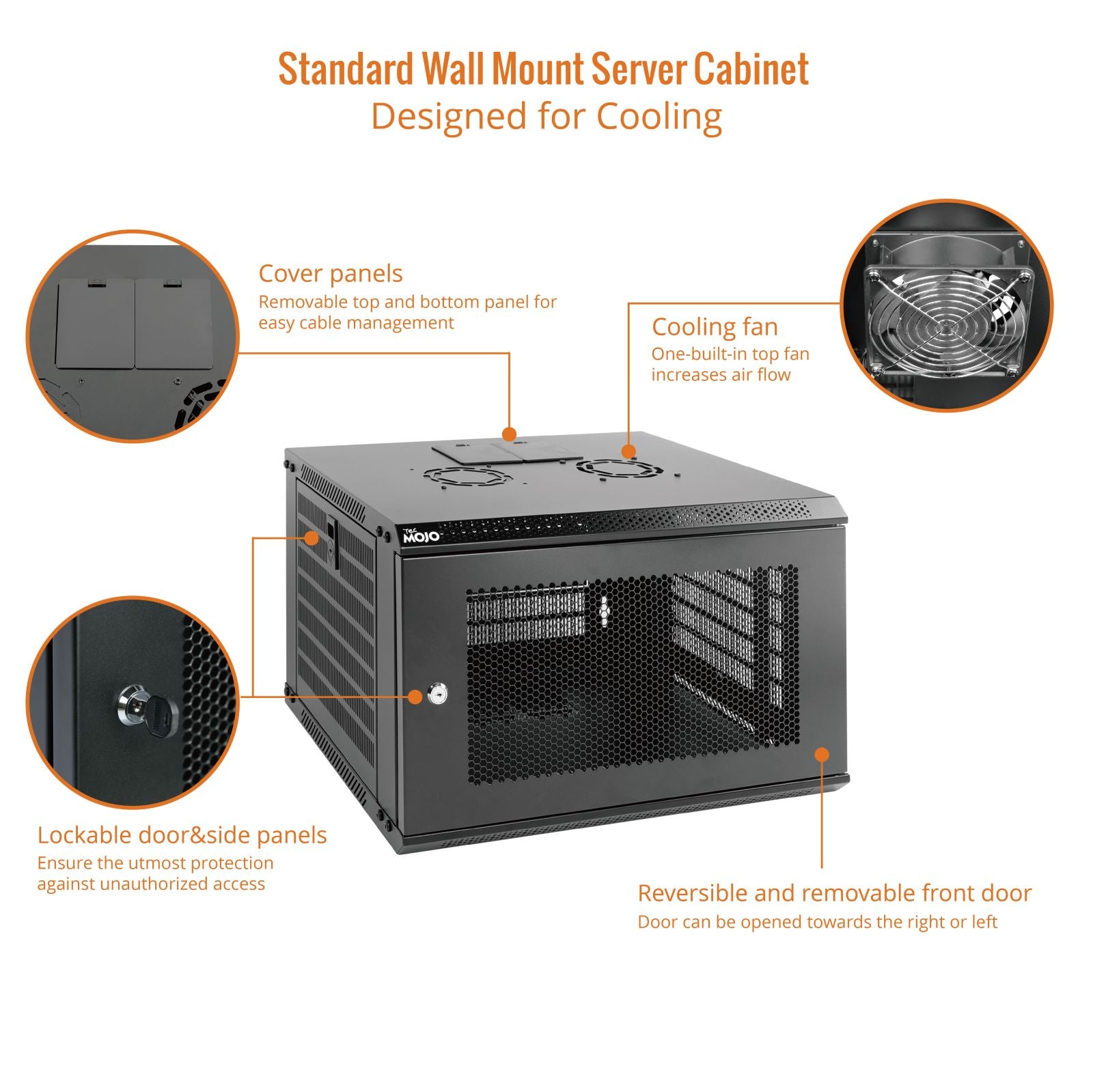 Standard Wall Mount Server Cabinet
Designed for Cooling

Cover panels
Removable top and bottom panel for easy cable management

Cooling fan
One-built-in top fan increases air flow

Tec MOJO

Lockable door&side panels
Ensure the utmost protection against unauthorized access

Reversible and removable front door
Door can be opened towards the right or left