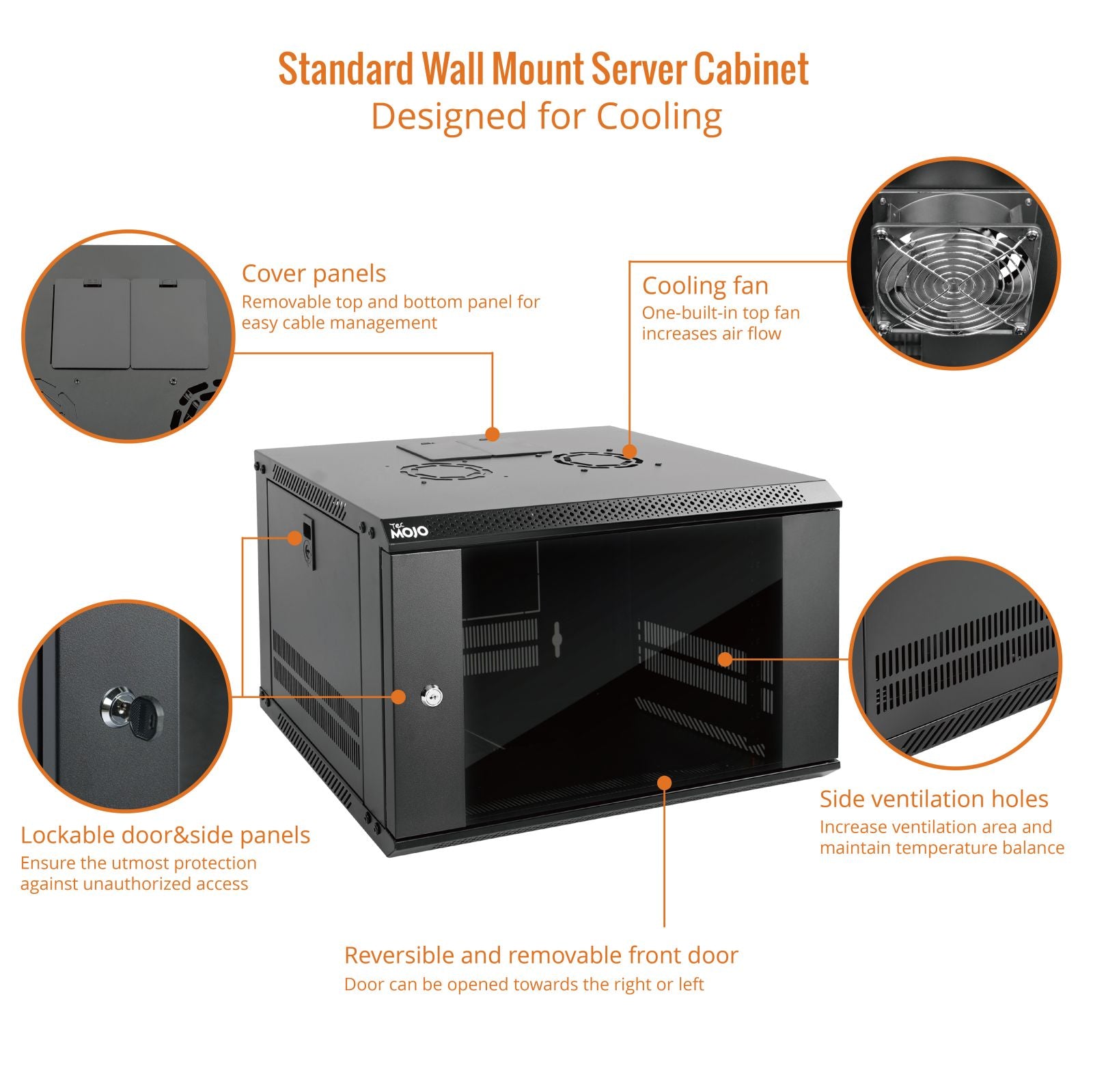 Standard Wall Mount Server Cabinet
Designed for Cooling

Cover panels
Removable top and bottom panel for easy cable management

Cooling fan
One-built-in top fan increases air flow

Tec MOJO

Lockable door&side panels
Ensure the utmost protection against unauthorized access

Side ventilation holes
Increase ventilation area and maintain temperature balance

Reversible and removable front door
Door can be opened towards the right or left