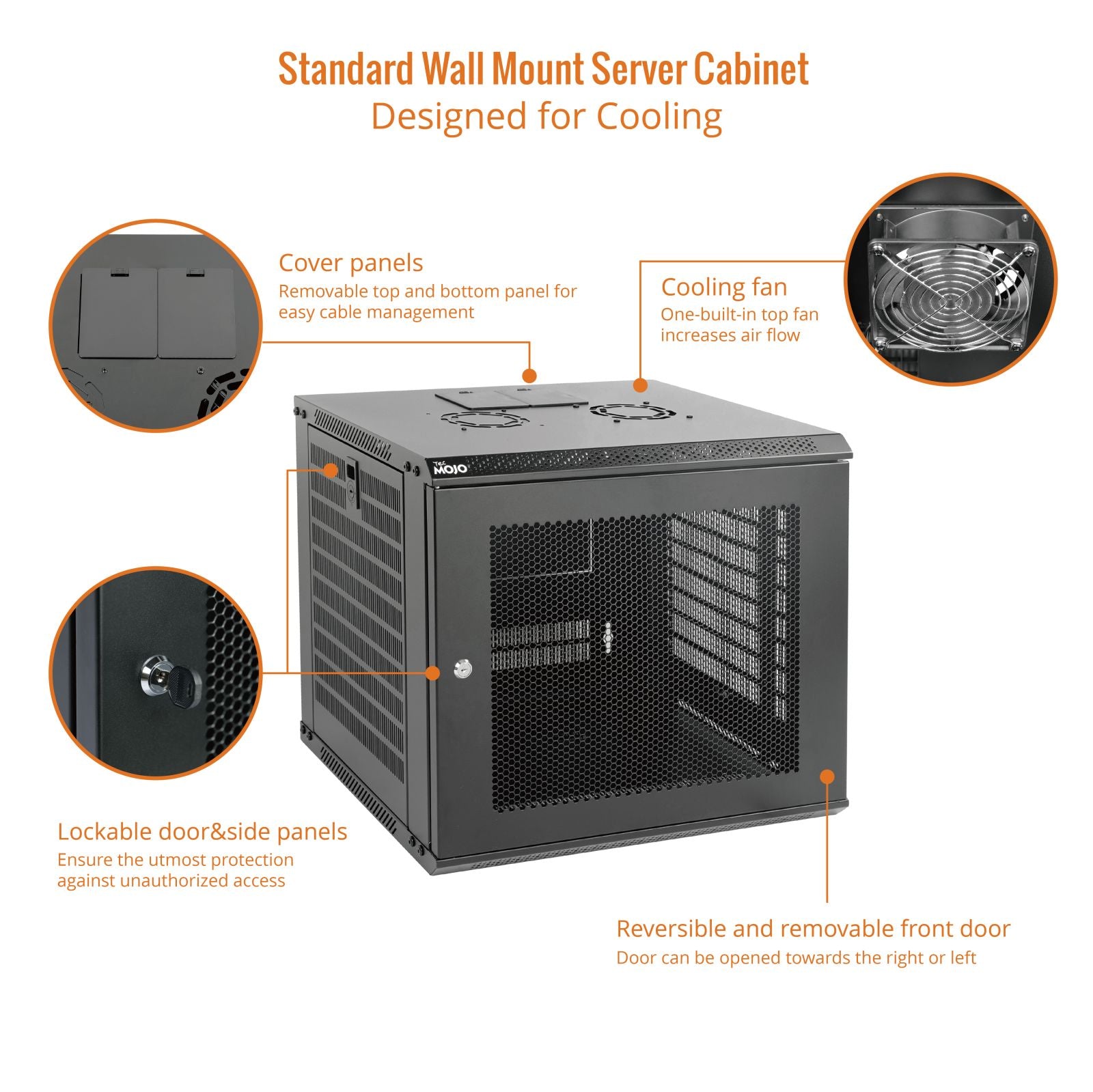 Standard Wall Mount Server Cabinet
Designed for Cooling

Cover panels
Removable top and bottom panel for easy cable management

Cooling fan
One-built-in top fan increases air flow

Tec MOJO

Lockable door&side panels
Ensure the utmost protection against unauthorized access

Reversible and removable front door
Door can be opened towards the right or left