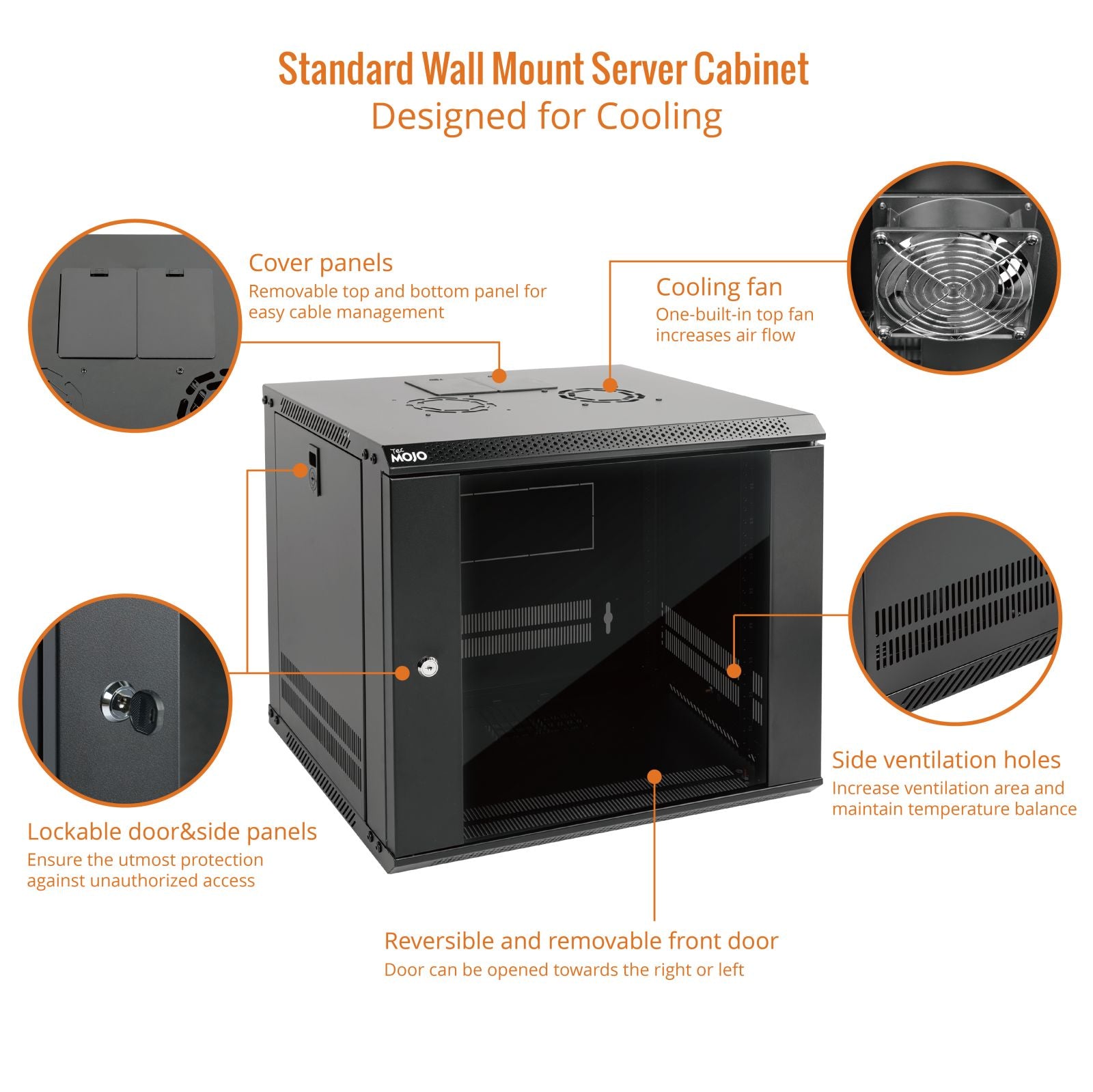 Standard Wall Mount Server Cabinet
Designed for Cooling

Cover panels
Removable top and bottom panel for easy cable management

Cooling fan
One-built-in top fan increases air flow

Tec MOJO

Side ventilation holes
Increase ventilation area and maintain temperature balance

Lockable door&side panels
Ensure the utmost protection against unauthorized access

Reversible and removable front door
Door can be opened towards the right or left