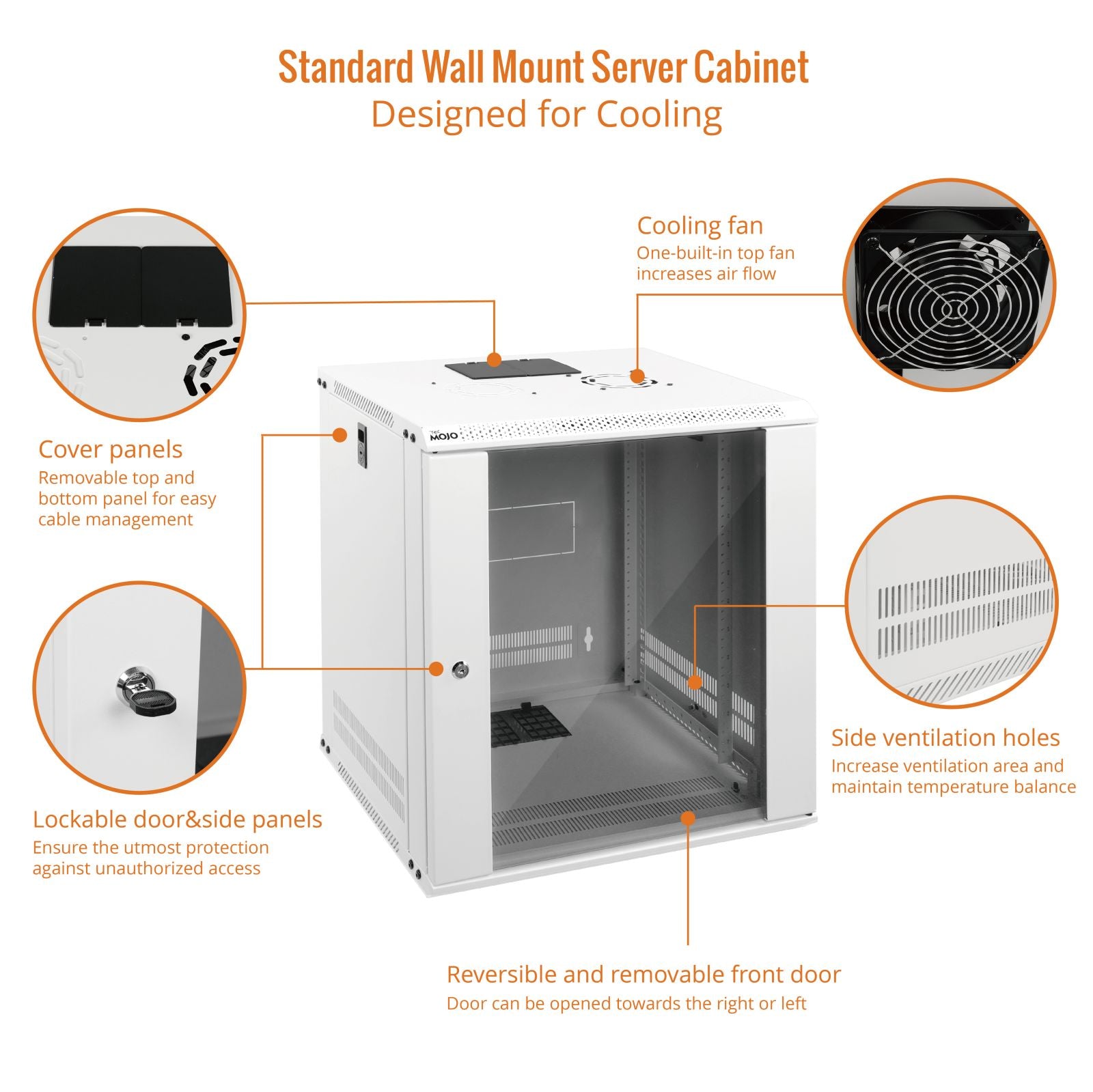 Standard Wall Mount Server Cabinet
Designed for Cooling

Cooling fan
One-built-in top fan increases air flow

Cover panels
Removable top and bottom panel for easy cable management

TEC MOJO

Side ventilation holes
Increase ventilation area and maintain temperature balance

Lockable door&side panels
Ensure the utmost protection against unauthorized access

Reversible and removable front door
Door can be opened towards the right or left