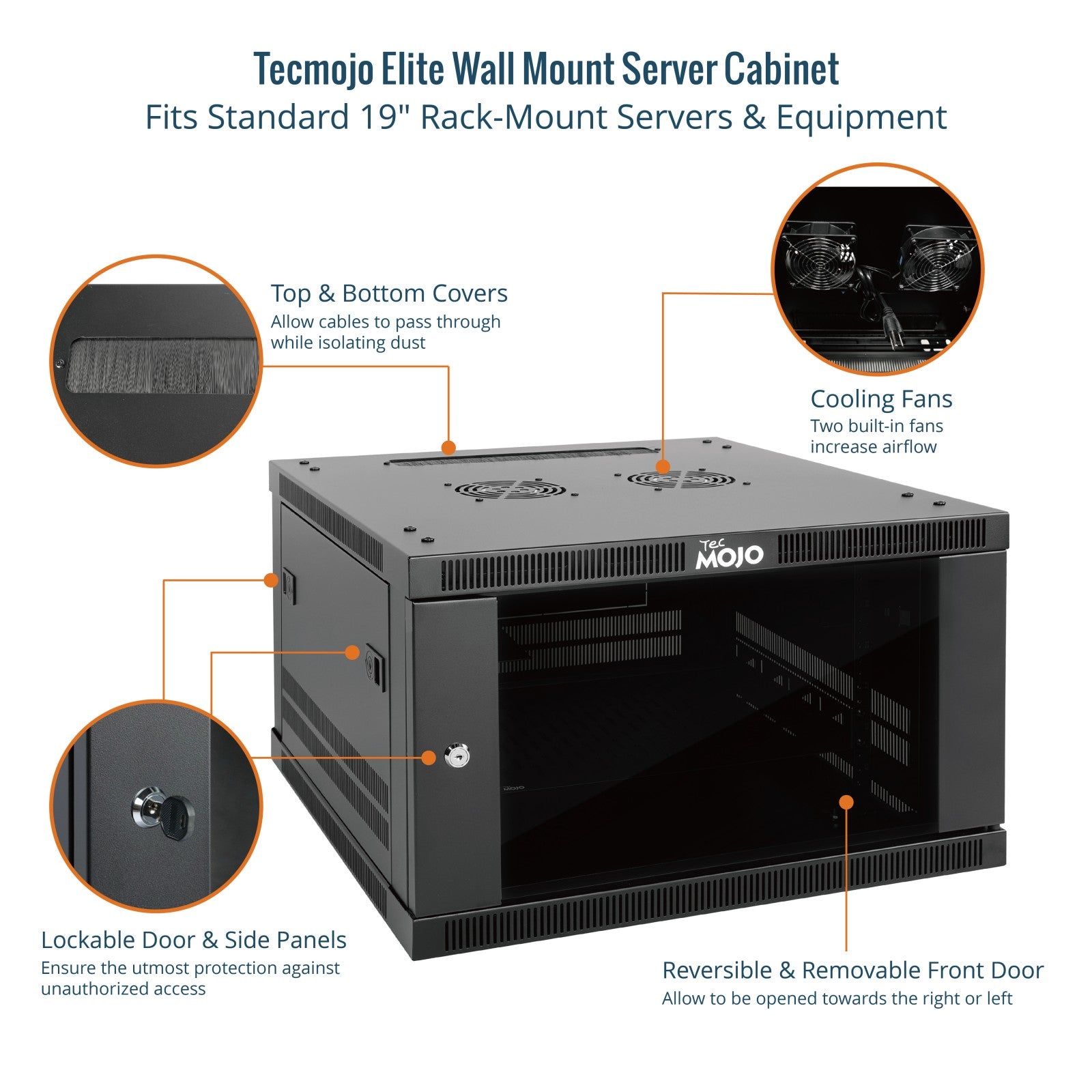 Tecmojo Elite Wall Mount Server Cabinet
Fits Standard 19" Rack-Mount Servers & Equipment

Top & Bottom Covers
Allow cables to pass through while isolating dust

Cooling Fans
Two built-in fans increase airflow

Tec MOJO

Lockable Door & Side Panels
Ensure the utmost protection against unauthorized access

Reversible & Removable Front Door
Allow to be opened towards the right or left