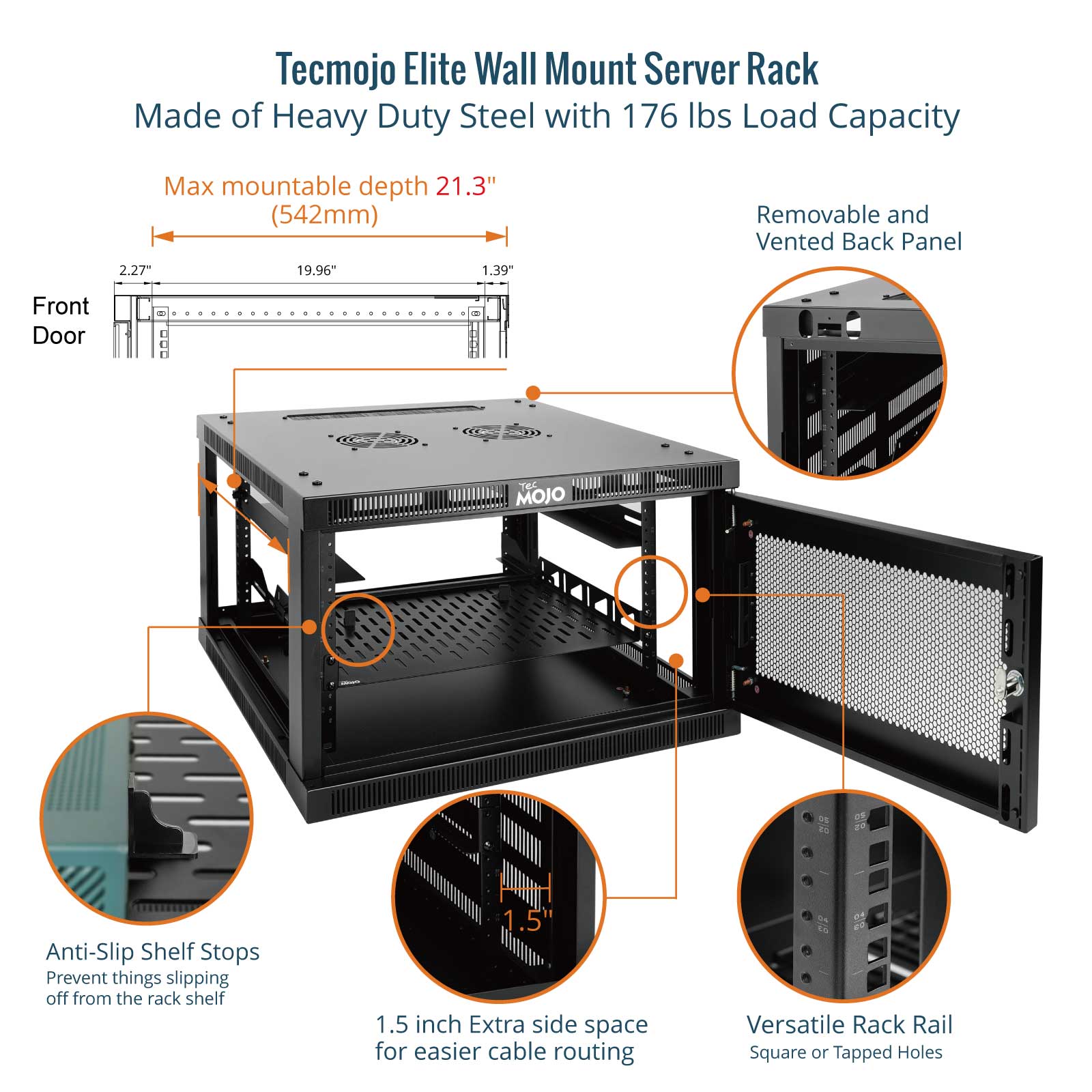 Tecmojo Elite Wall Mount Server Rack
Made of Heavy Duty Steel with 176 lbs Load Capacity

Max mountable depth 21.3"
(542mm)

2.27"
19.96"
1.39"

Front
Door

Removable and
Vented Back Panel

Tec MOJO

1.5"

Anti-Slip Shelf Stops
Prevent things slipping off from the rack shelf

1.5 inch Extra side space for easier cable routing

Versatile Rack Rail
Square or Tapped Holes