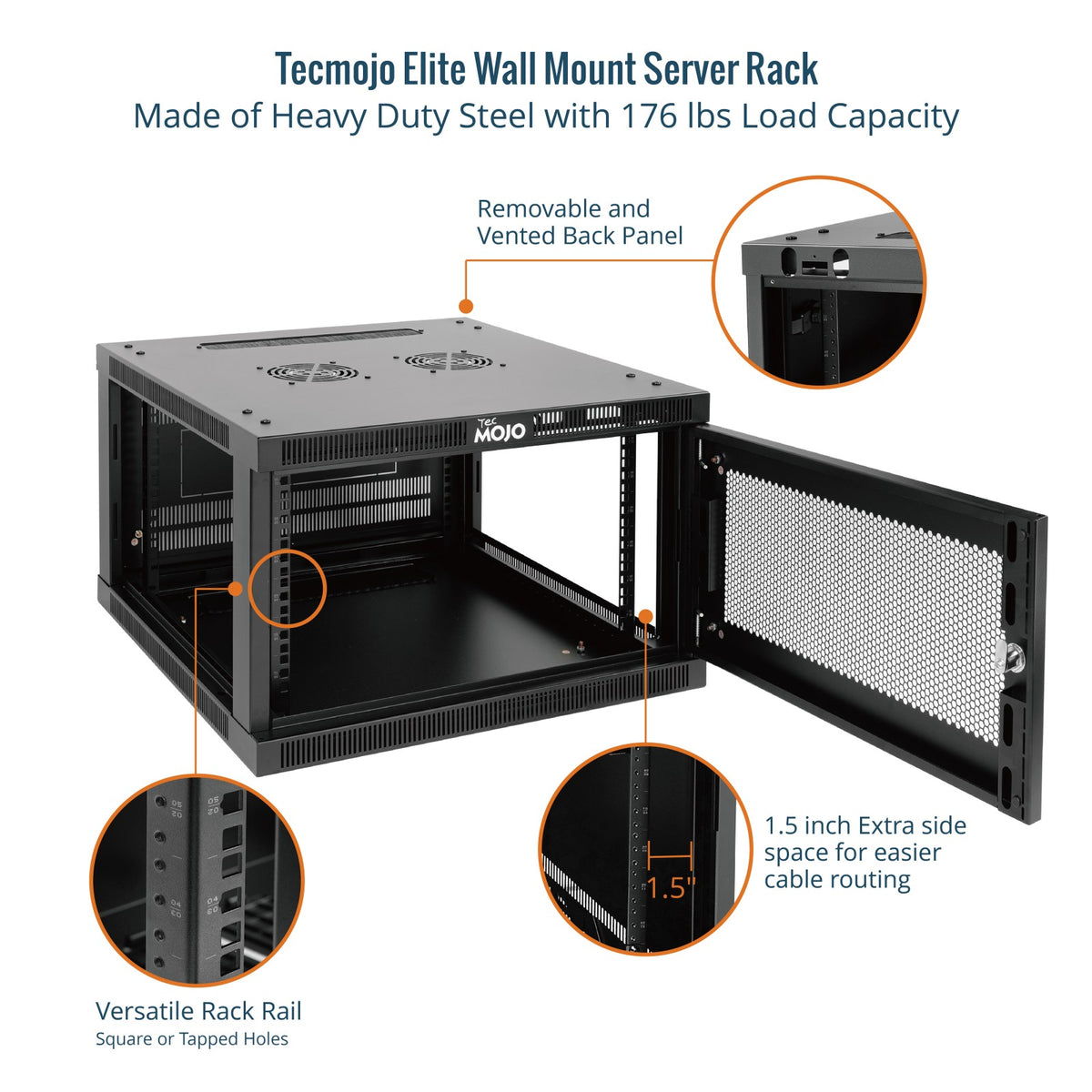 Tecmojo Elite Wall Mount Server Rack
Made of Heavy Duty Steel with 176 lbs Load Capacity

Removable and Vented Back Panel

Tec MOJO

1.5"

1.5 inch Extra side space for easier cable routing

Versatile Rack Rail
Square or Tapped Holes