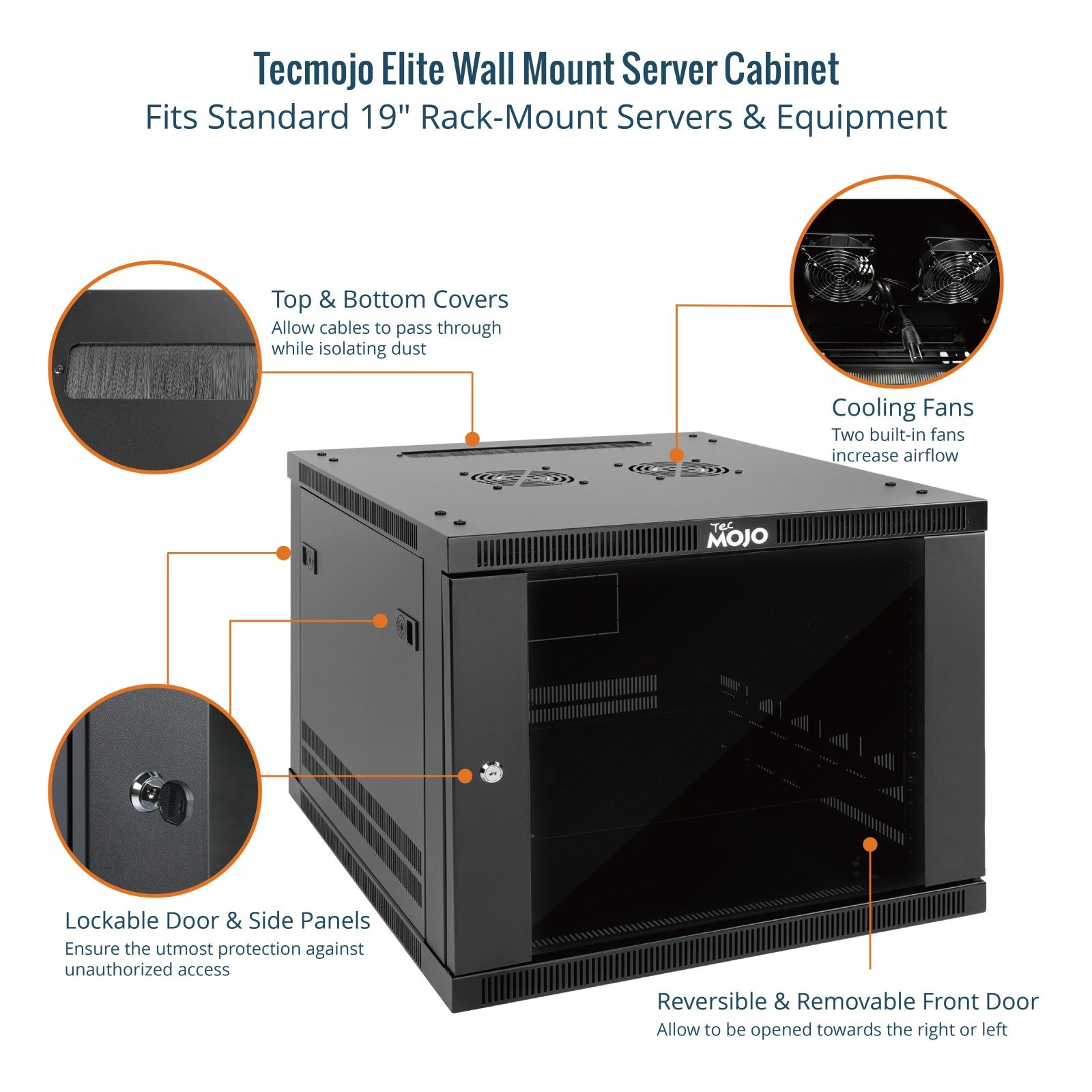 Tecmojo Elite Wall Mount Server Cabinet
Fits Standard 19" Rack-Mount Servers & Equipment

Top & Bottom Covers
Allow cables to pass through while isolating dust

Cooling Fans
Two built-in fans increase airflow

Tec MOJO

Lockable Door & Side Panels
Ensure the utmost protection against unauthorized access

Reversible & Removable Front Door
Allow to be opened towards the right or left