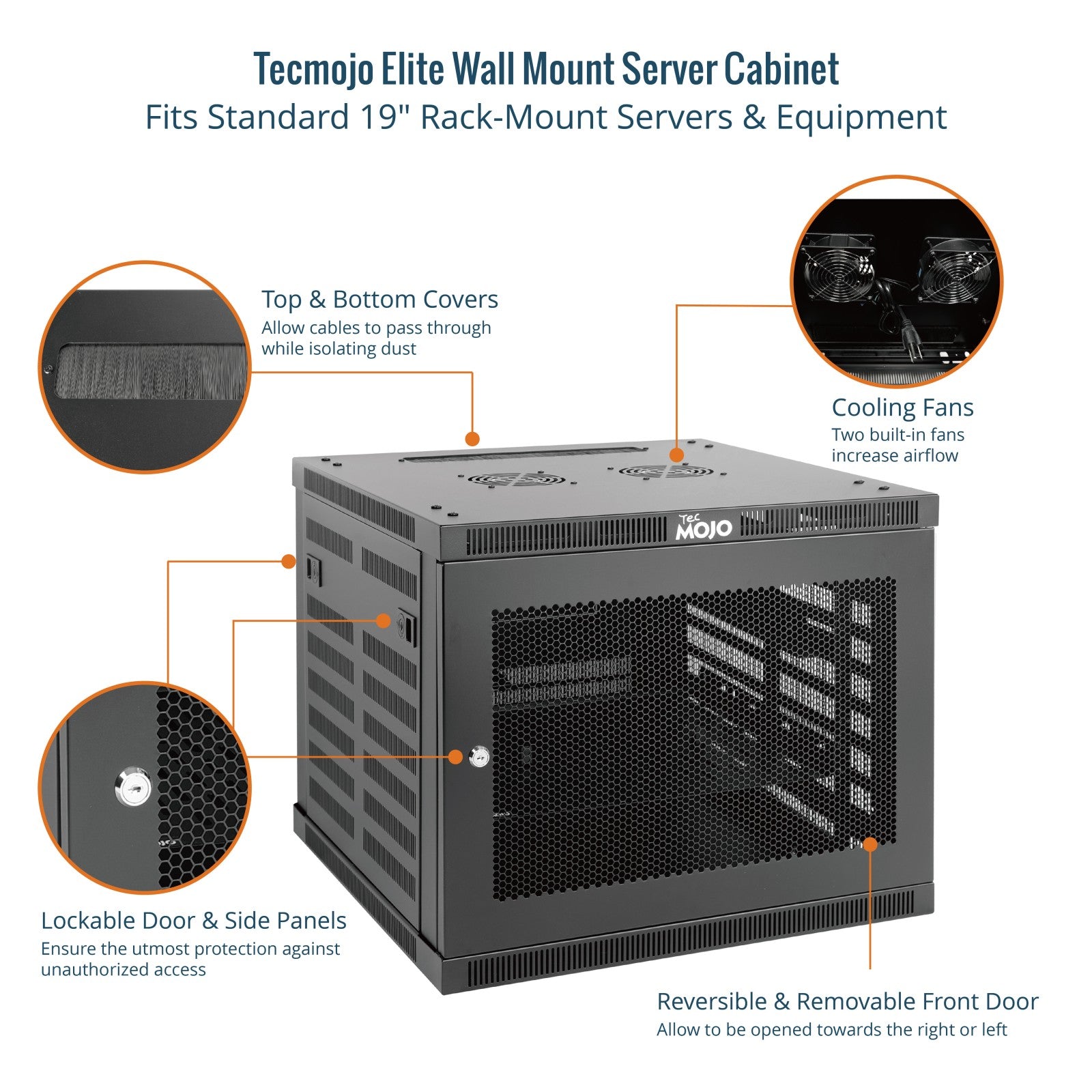 Tecmojo Elite Wall Mount Server Cabinet
Fits Standard 19" Rack-Mount Servers & Equipment

Top & Bottom Covers
Allow cables to pass through while isolating dust

Cooling Fans
Two built-in fans increase airflow

Tec MOJO

Lockable Door & Side Panels
Ensure the utmost protection against unauthorized access

Reversible & Removable Front Door
Allow to be opened towards the right or left