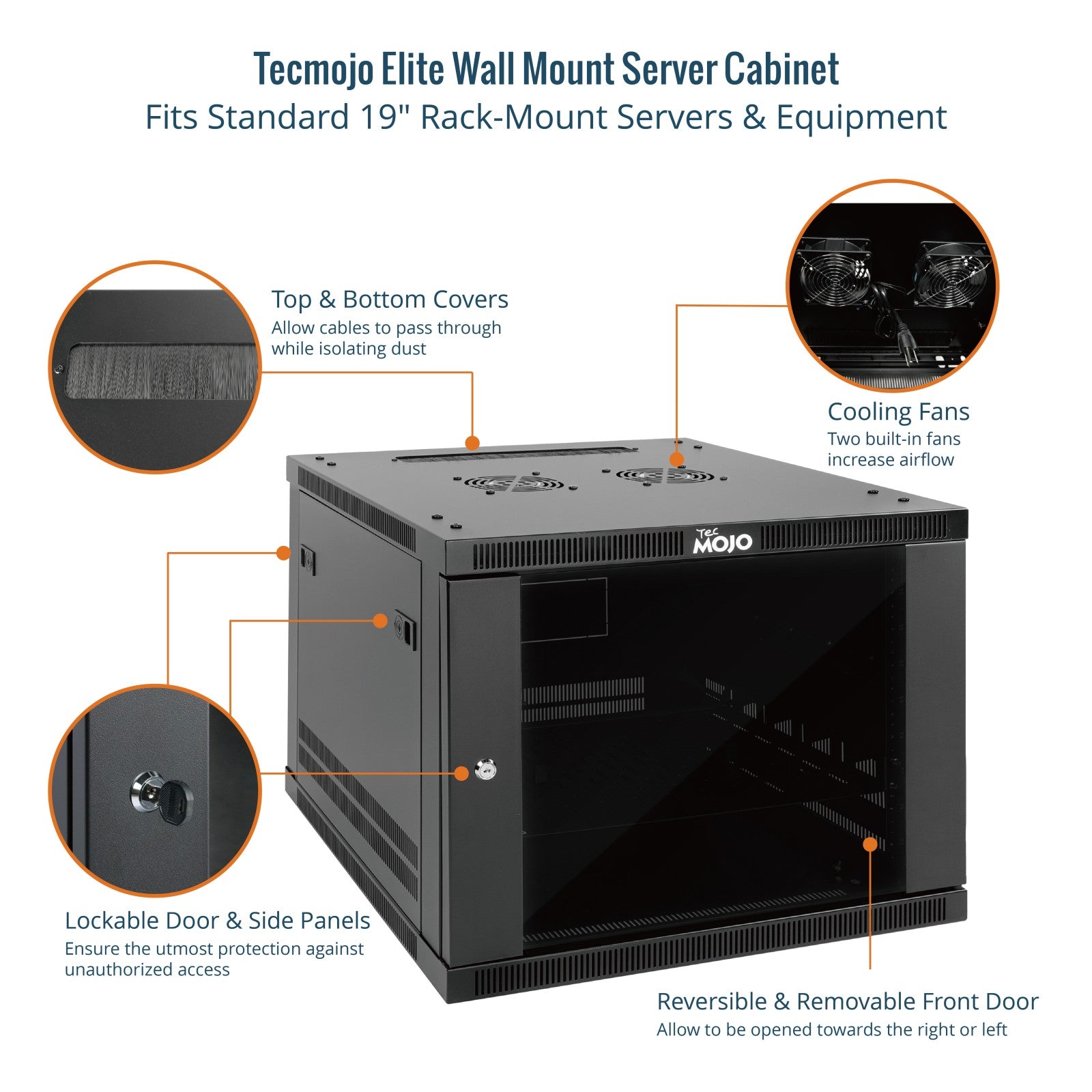 Tecmojo Elite Wall Mount Server Cabinet
Fits Standard 19" Rack-Mount Servers & Equipment

Top & Bottom Covers
Allow cables to pass through while isolating dust

Cooling Fans
Two built-in fans increase airflow

Tec MOJO

Lockable Door & Side Panels
Ensure the utmost protection against unauthorized access

Reversible & Removable Front Door
Allow to be opened towards the right or left