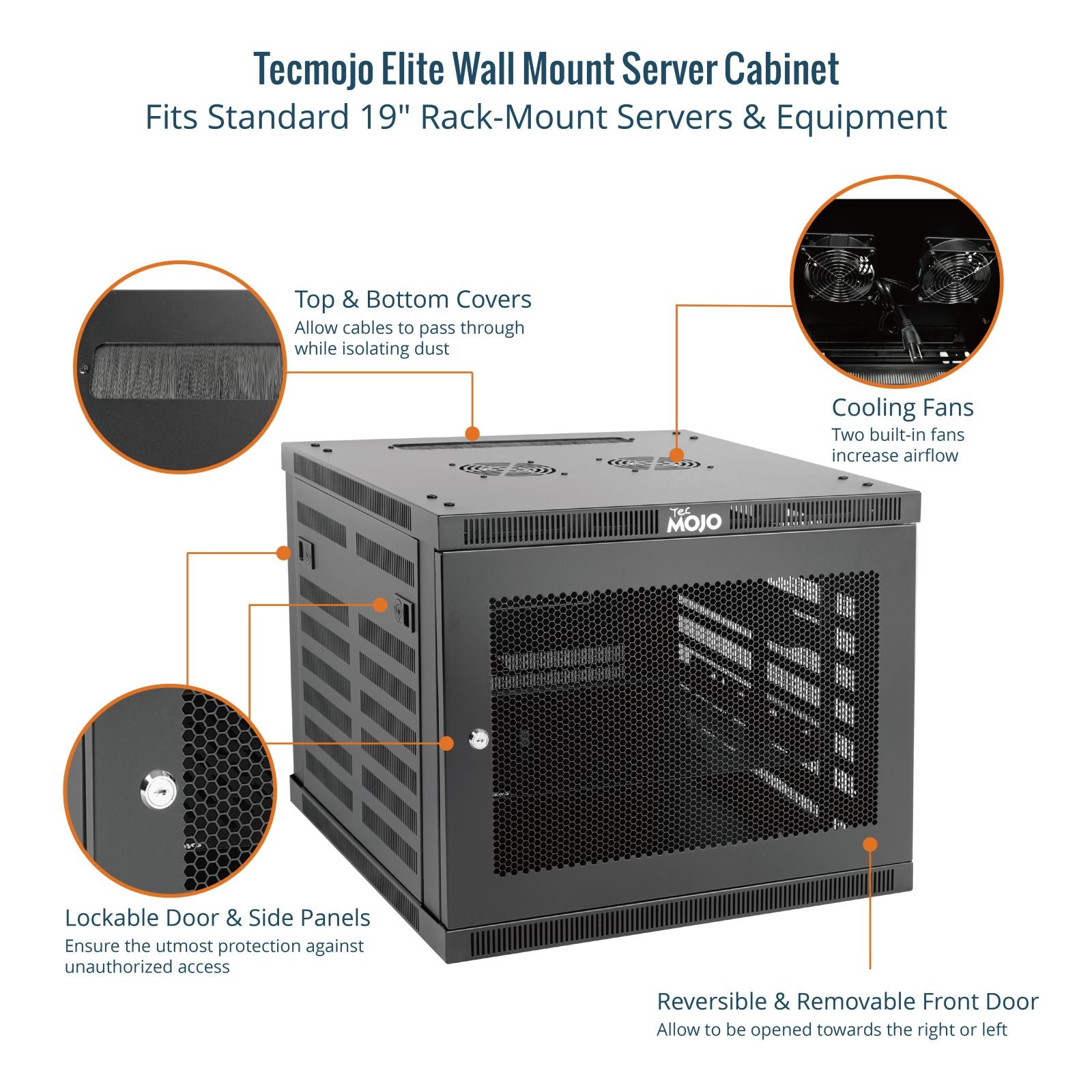 Tecmojo Elite Wall Mount Server Cabinet
Fits Standard 19" Rack-Mount Servers & Equipment

Top & Bottom Covers
Allow cables to pass through while isolating dust

Cooling Fans
Two built-in fans increase airflow

Tec MOJO

Lockable Door & Side Panels
Ensure the utmost protection against unauthorized access

Reversible & Removable Front Door
Allow to be opened towards the right or left