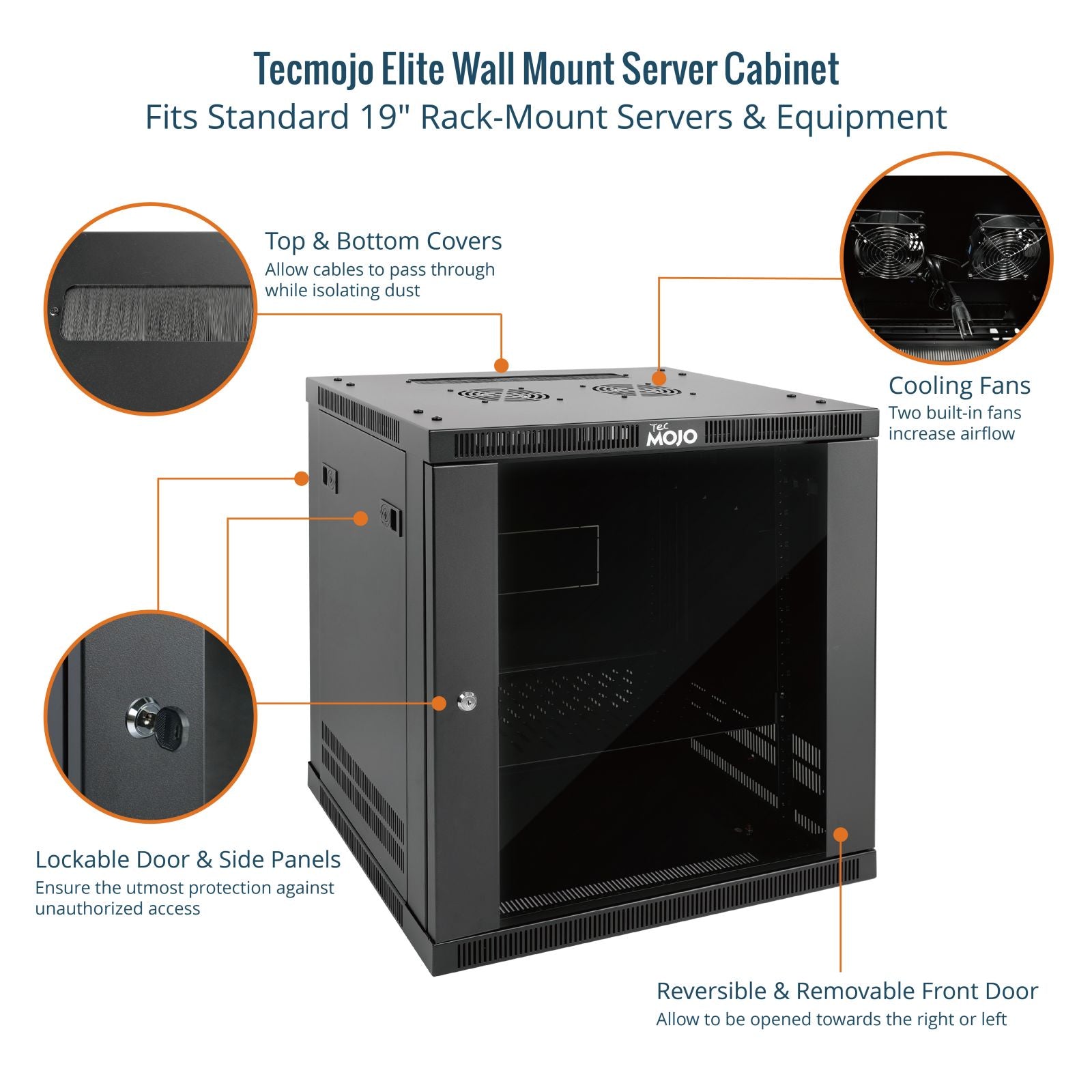 Tecmojo Elite Wall Mount Server Cabinet
Fits Standard 19" Rack-Mount Servers & Equipment

Top & Bottom Covers
Allow cables to pass through while isolating dust

Cooling Fans
Two built-in fans increase airflow

Tec MOJO

Lockable Door & Side Panels
Ensure the utmost protection against unauthorized access

Reversible & Removable Front Door
Allow to be opened towards the right or left