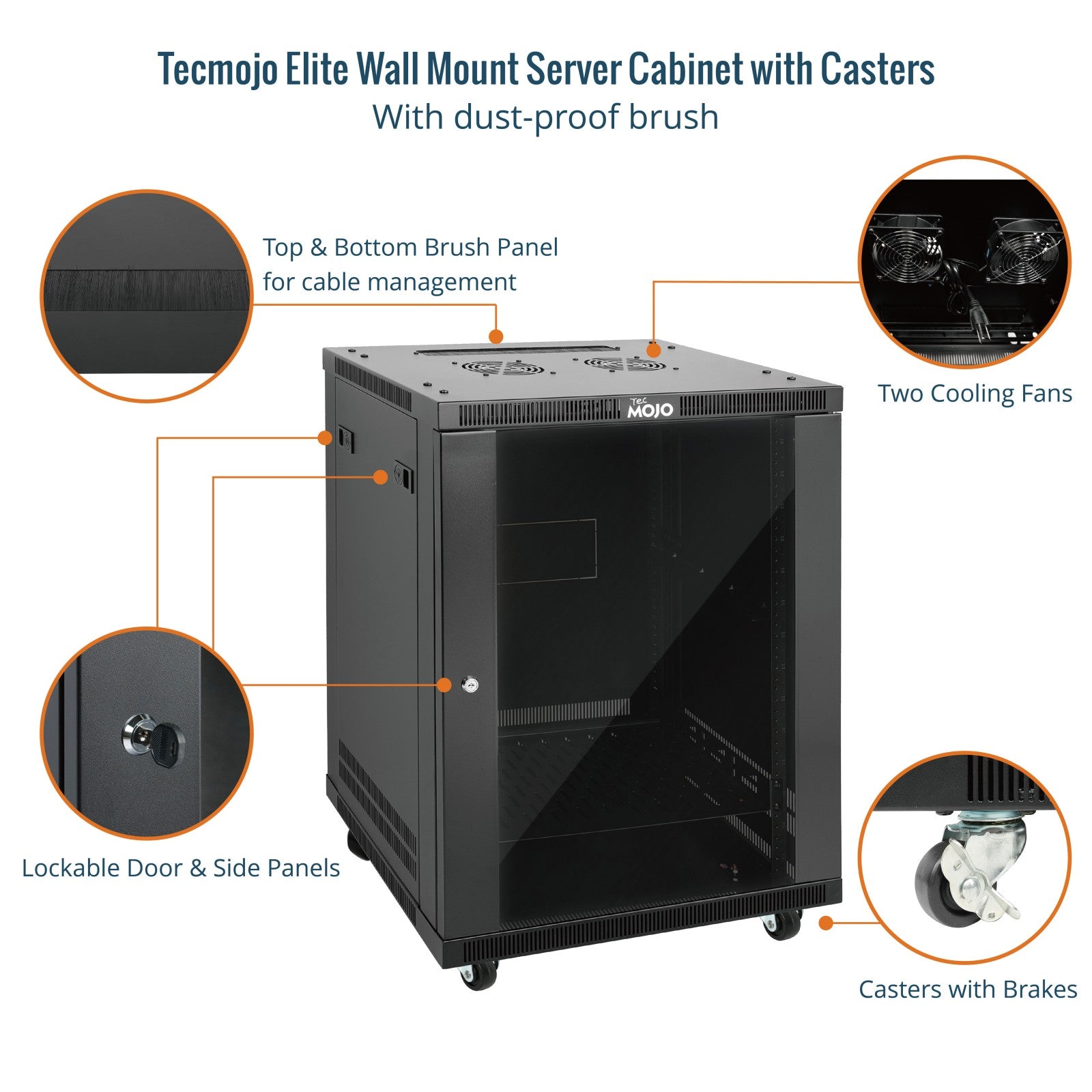 Tecmojo Elite Wall Mount Server Cabinet with Casters
With dust-proof brush

Top & Bottom Brush Panel for cable management

Two Cooling Fans

Tec MOJO

Lockable Door & Side Panels

Casters with Brakes