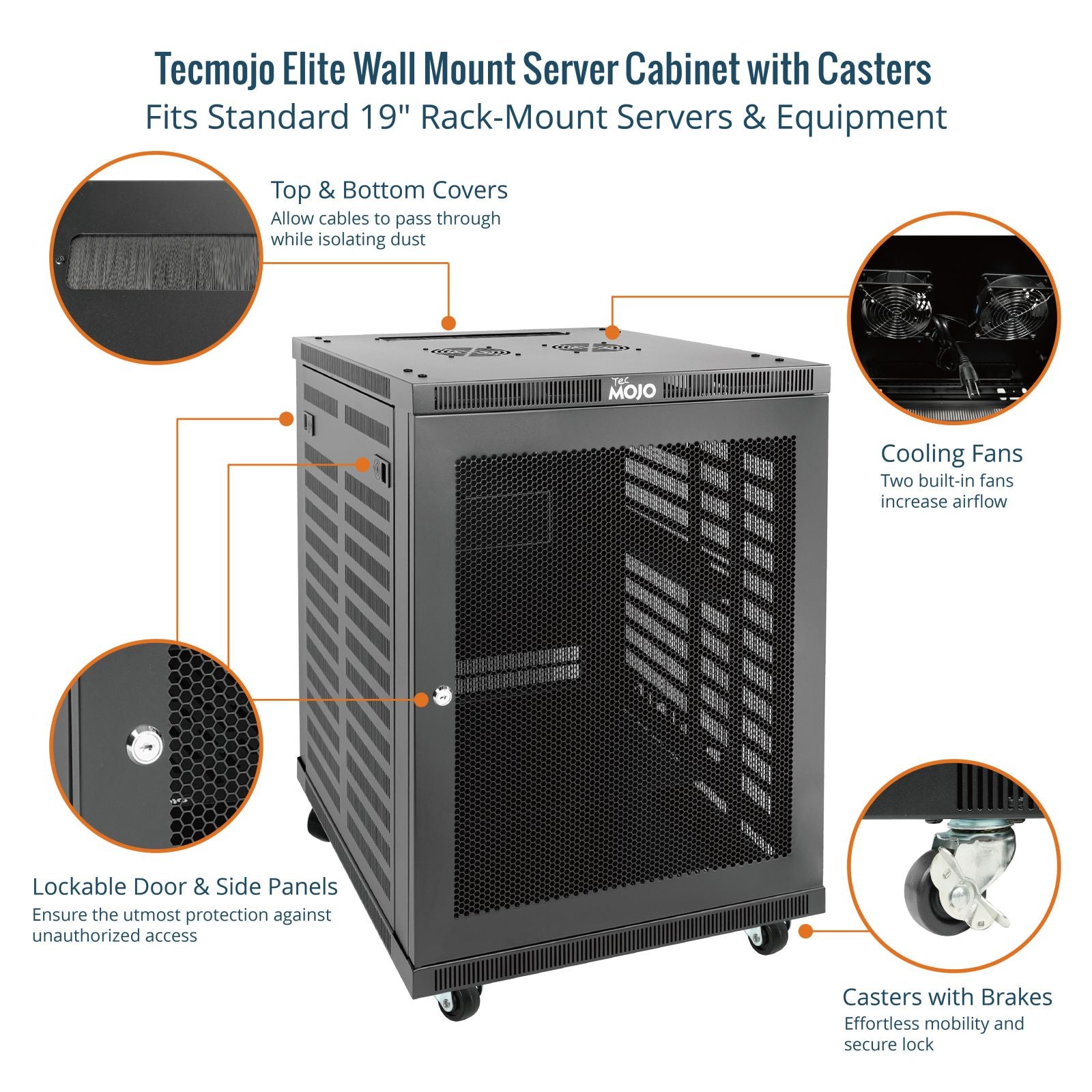 Tecmojo Elite Wall Mount Server Cabinet with Casters
Fits Standard 19" Rack-Mount Servers & Equipment

Top & Bottom Covers
Allow cables to pass through while isolating dust

Tec MOJO

Cooling Fans
Two built-in fans increase airflow

Lockable Door & Side Panels
Ensure the utmost protection against unauthorized access

Casters with Brakes
Effortless mobility and secure lock