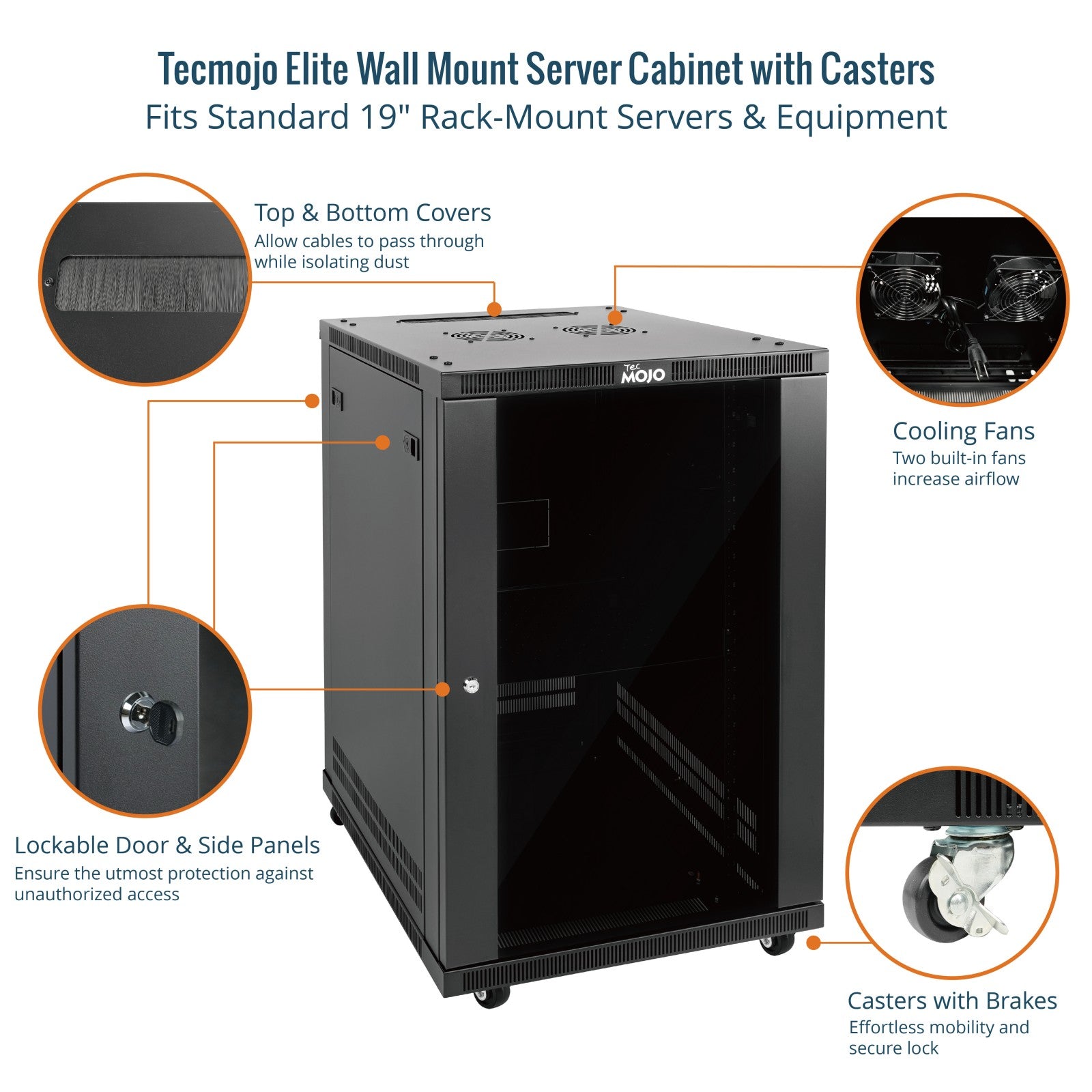 Tecmojo Elite Wall Mount Server Cabinet with Casters
Fits Standard 19" Rack-Mount Servers & Equipment

Top & Bottom Covers
Allow cables to pass through while isolating dust

Tec MOJO

Cooling Fans
Two built-in fans increase airflow

Lockable Door & Side Panels
Ensure the utmost protection against unauthorized access

Casters with Brakes
Effortless mobility and secure lock