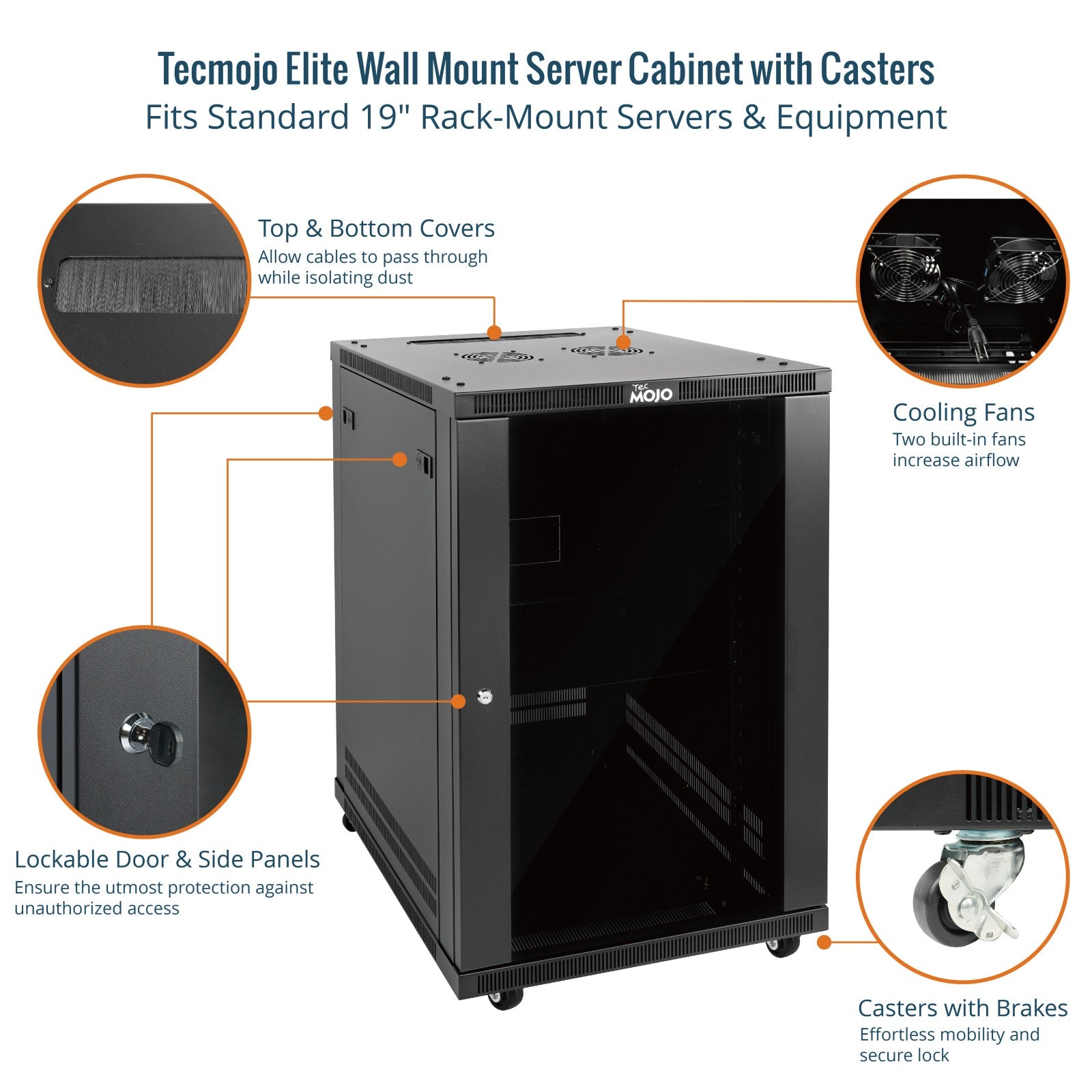 Tecmojo Elite Wall Mount Server Cabinet with Casters
Fits Standard 19" Rack-Mount Servers & Equipment

Top & Bottom Covers
Allow cables to pass through while isolating dust

Tec MOJO

Cooling Fans
Two built-in fans increase airflow

Lockable Door & Side Panels
Ensure the utmost protection against unauthorized access

Casters with Brakes
Effortless mobility and secure lock