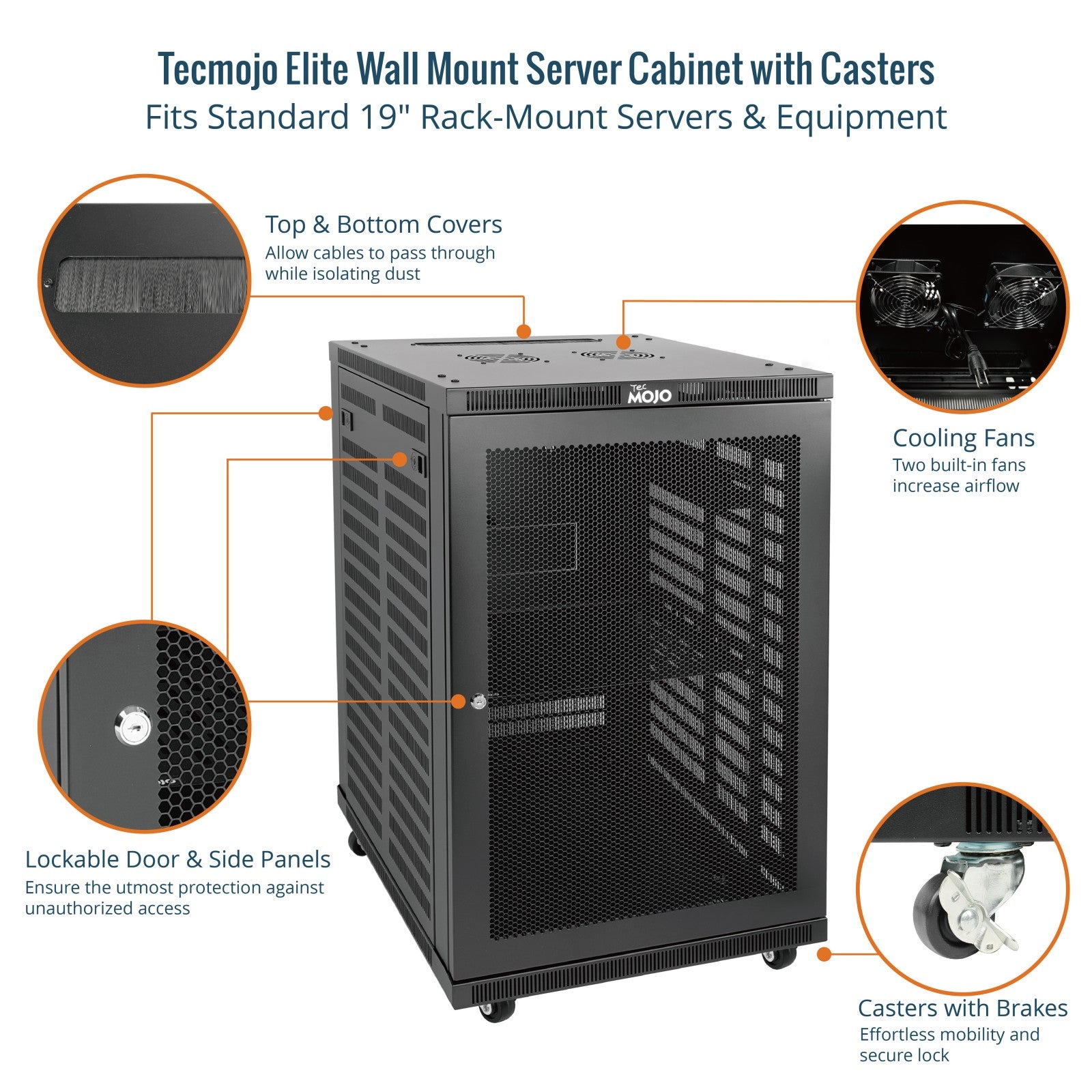 Tecmojo Elite Wall Mount Server Cabinet with Casters
Fits Standard 19" Rack-Mount Servers & Equipment

Top & Bottom Covers
Allow cables to pass through while isolating dust

Tec MOJO

Cooling Fans
Two built-in fans increase airflow

Lockable Door & Side Panels
Ensure the utmost protection against unauthorized access

Casters with Brakes
Effortless mobility and secure lock