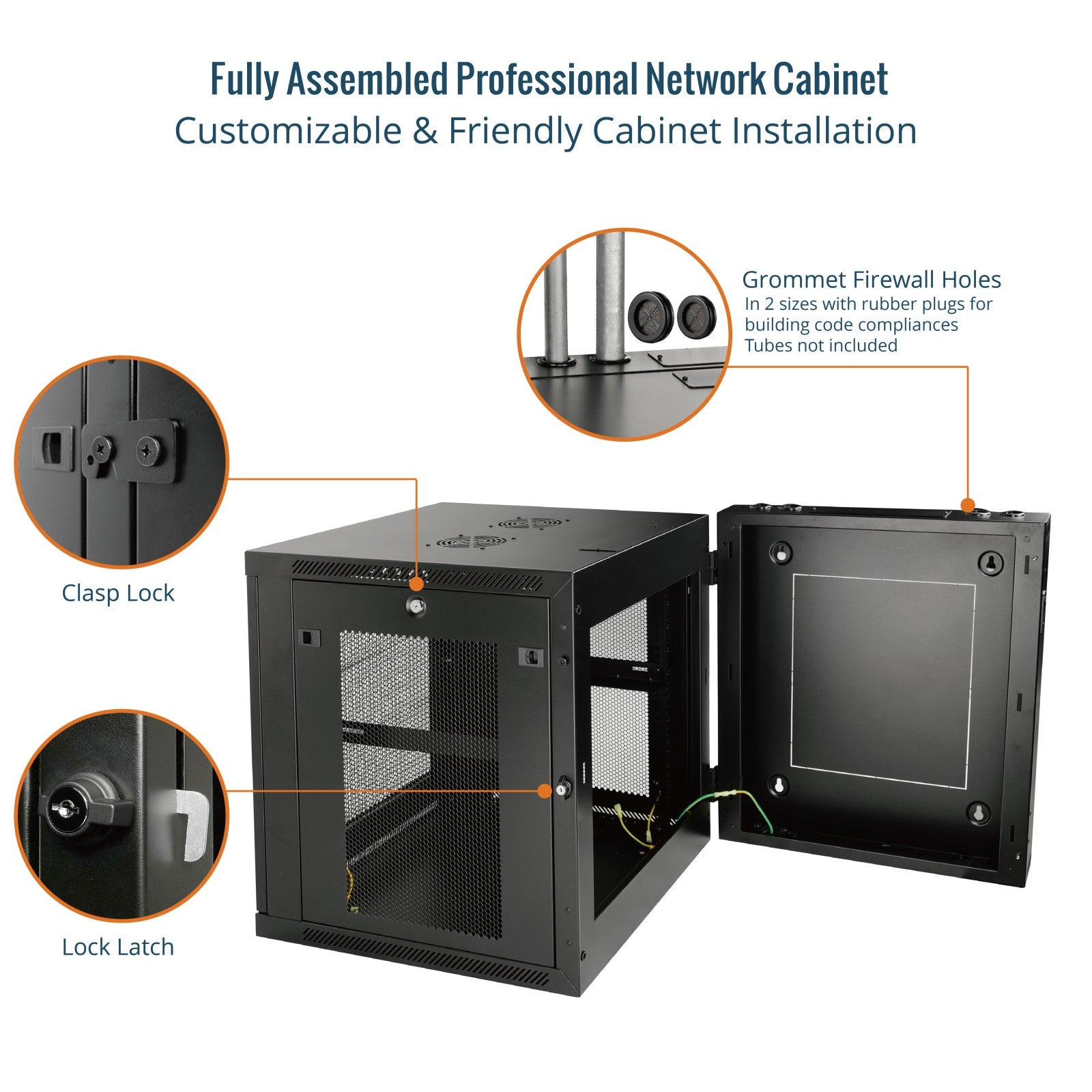 Fully Assembled Professional Network Cabinet
Customizable & Friendly Cabinet Installation

Grommet Firewall Holes
In 2 sizes with rubber plugs for building code compliances
Tubes not included

Clasp Lock

Lock Latch