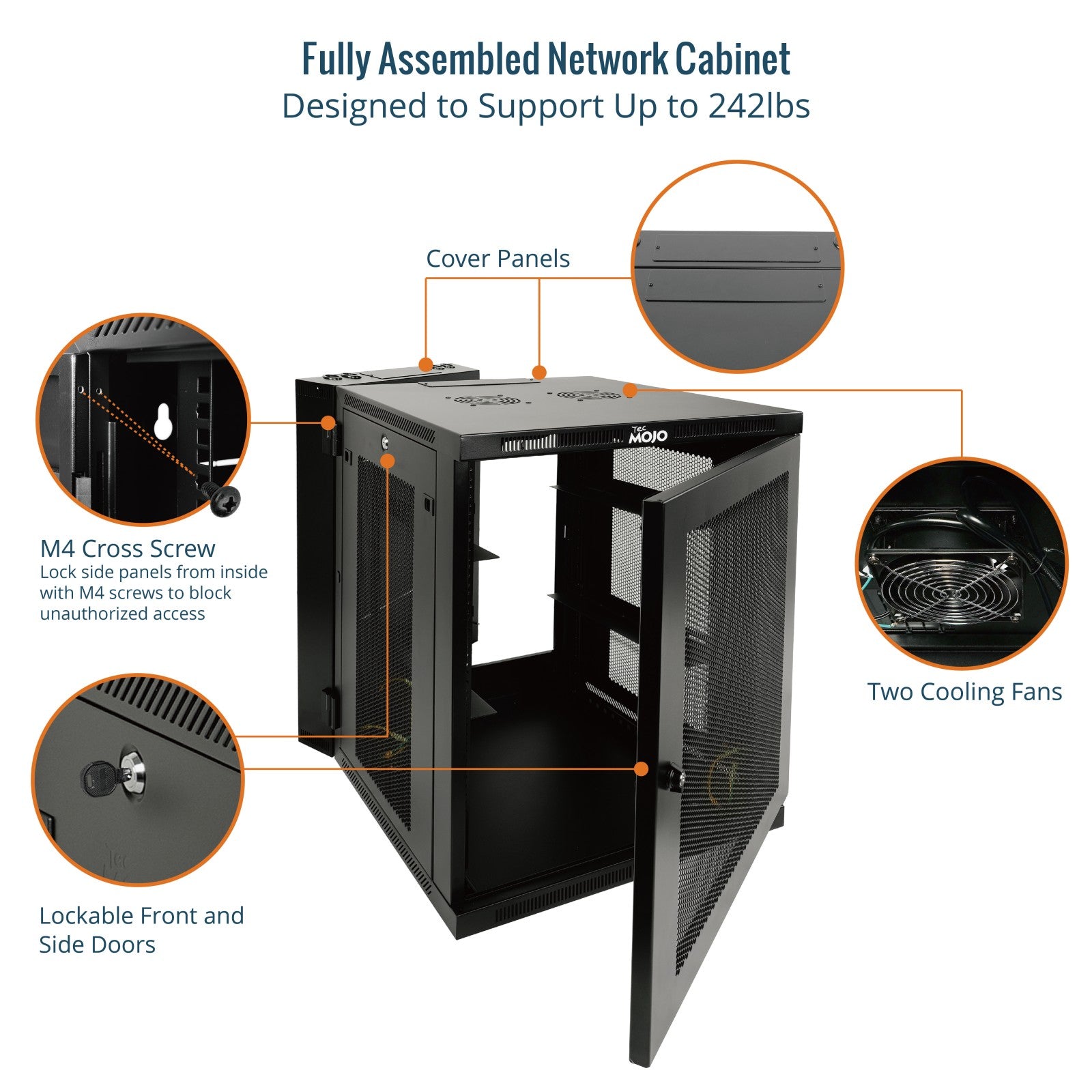 Fully Assembled Network Cabinet
Designed to Support Up to 242lbs

Cover Panels

Tec MOJO

M4 Cross Screw
Lock side panels from inside with M4 screws to block unauthorized access

Two Cooling Fans

Lockable Front and Side Doors