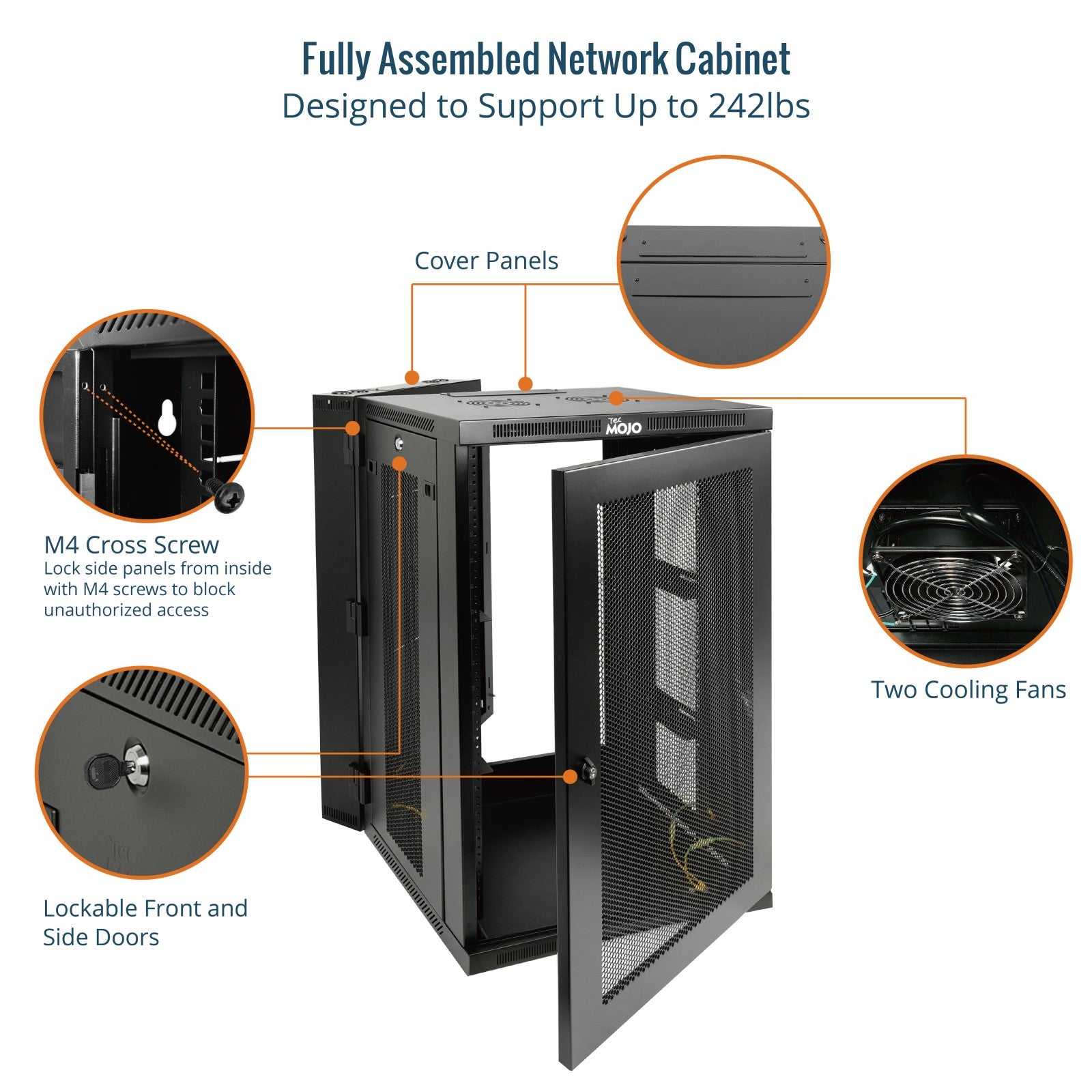 Fully Assembled Network Cabinet
Designed to Support Up to 242lbs

Cover Panels

Tec MOJO

M4 Cross Screw
Lock side panels from inside with M4 screws to block unauthorized access

Two Cooling Fans

Lockable Front and Side Doors