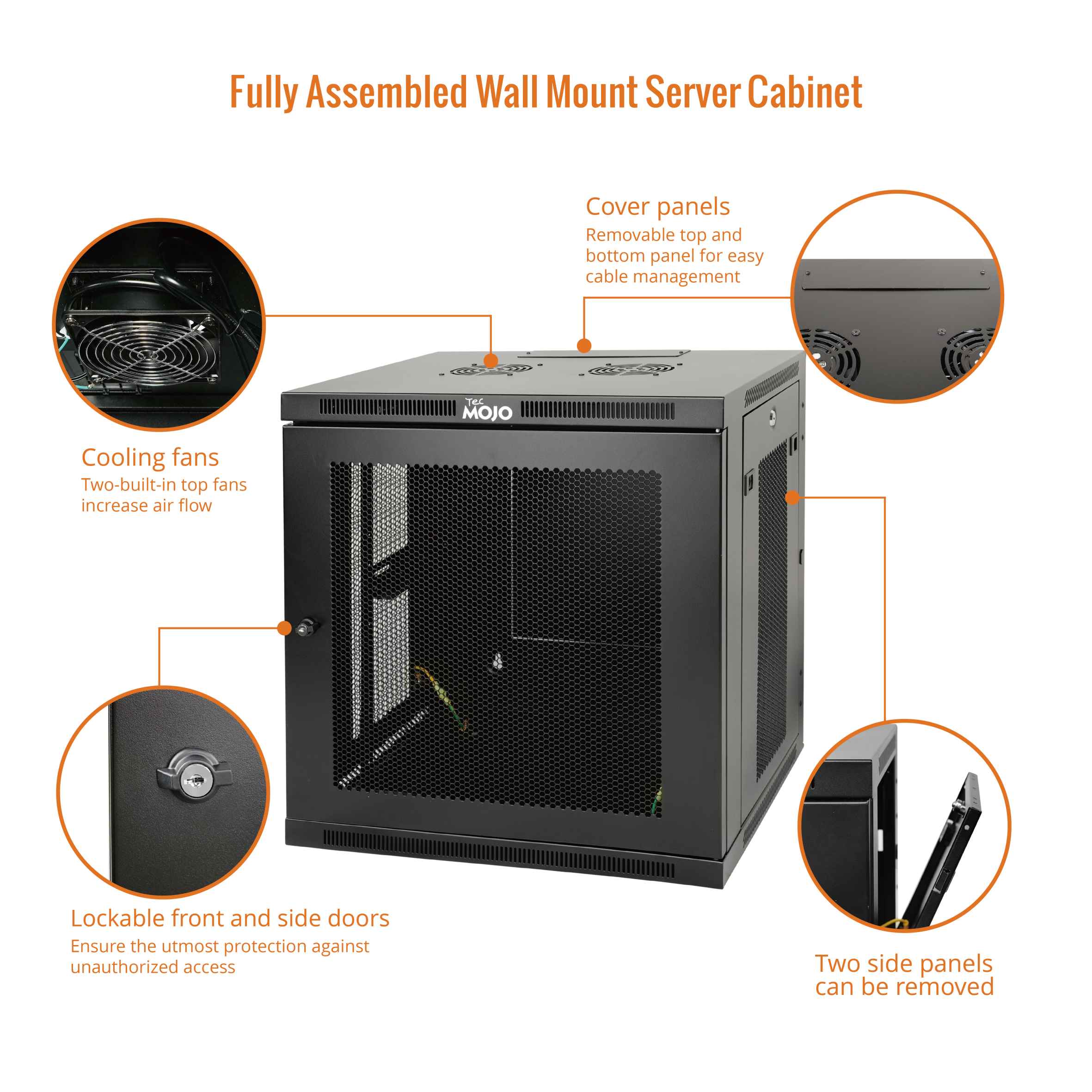 Fully Assembled Wall Mount Server Cabinet

Cover panels
Removable top and bottom panel for easy cable management

Tec MOJO

Cooling fans
Two-built-in top fans increase air flow

Lockable front and side doors
Ensure the utmost protection against unauthorized access

Two side panels can be removed