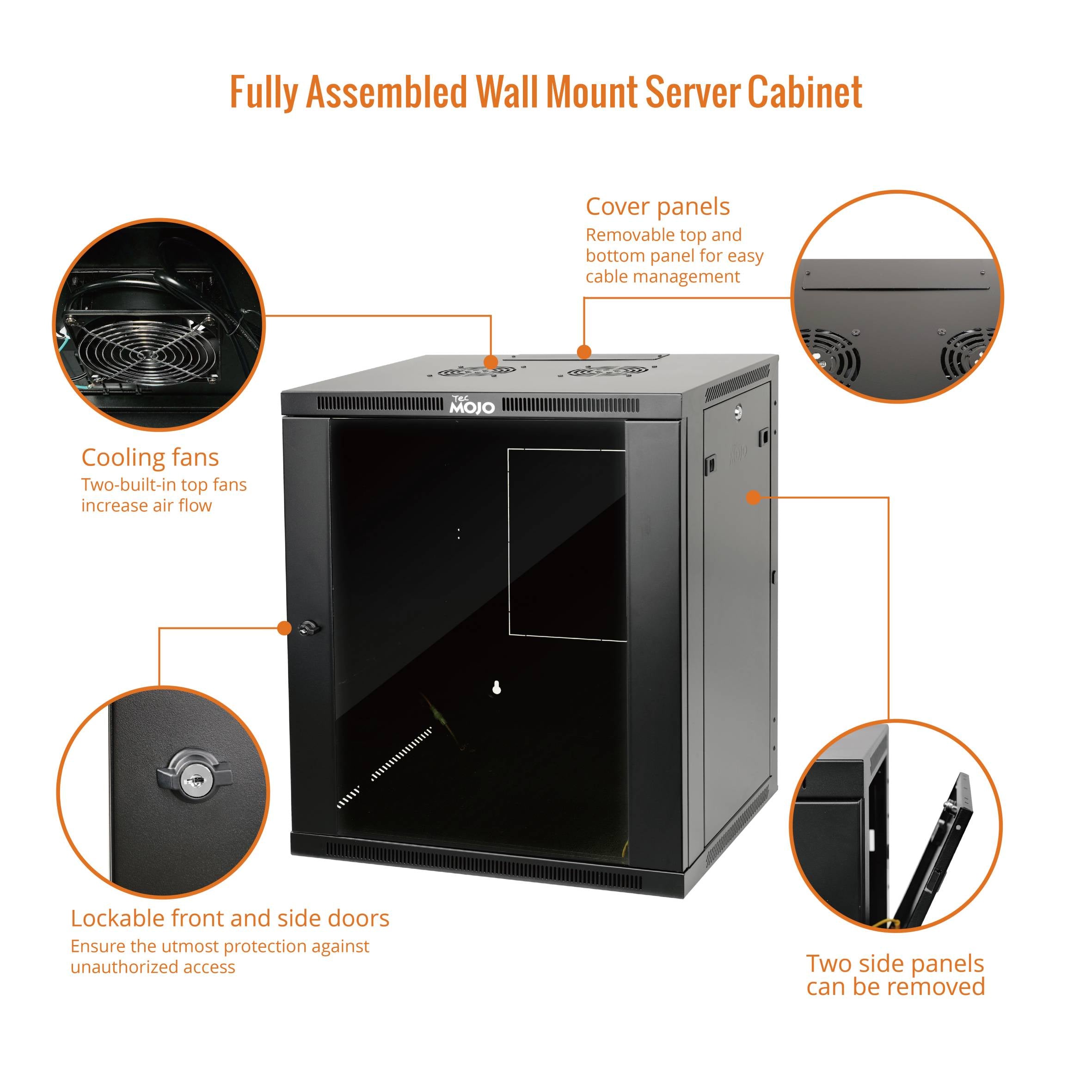 Fully Assembled Wall Mount Server Cabinet

Cover panels
Removable top and bottom panel for easy cable management

Tec MOJO

Cooling fans
Two-built-in top fans increase air flow

Lockable front and side doors
Ensure the utmost protection against unauthorized access

Two side panels can be removed