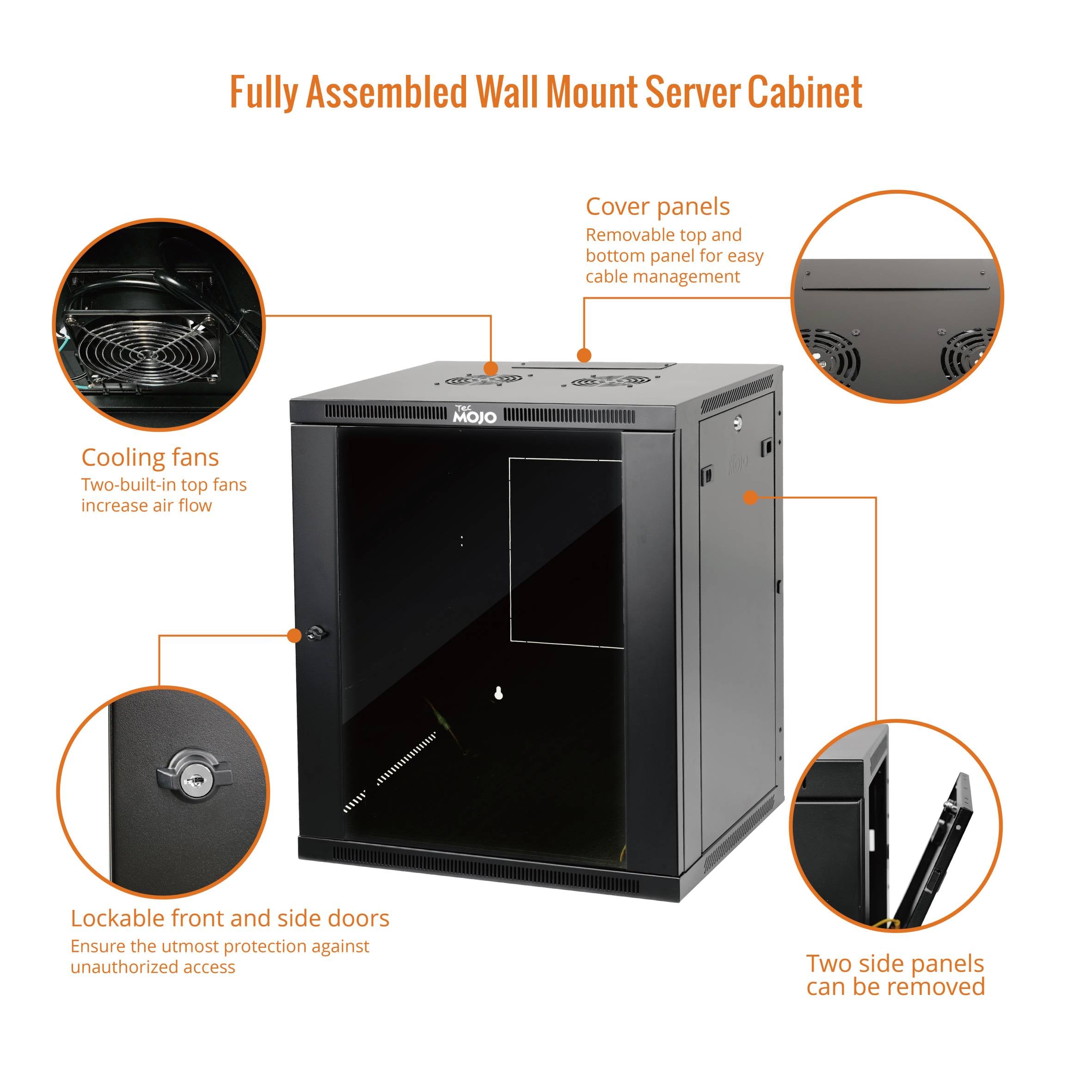 Fully Assembled Wall Mount Server Cabinet

Cover panels
Removable top and bottom panel for easy cable management

Tec MOJO

Cooling fans
Two-built-in top fans increase air flow

Lockable front and side doors
Ensure the utmost protection against unauthorized access

Two side panels can be removed