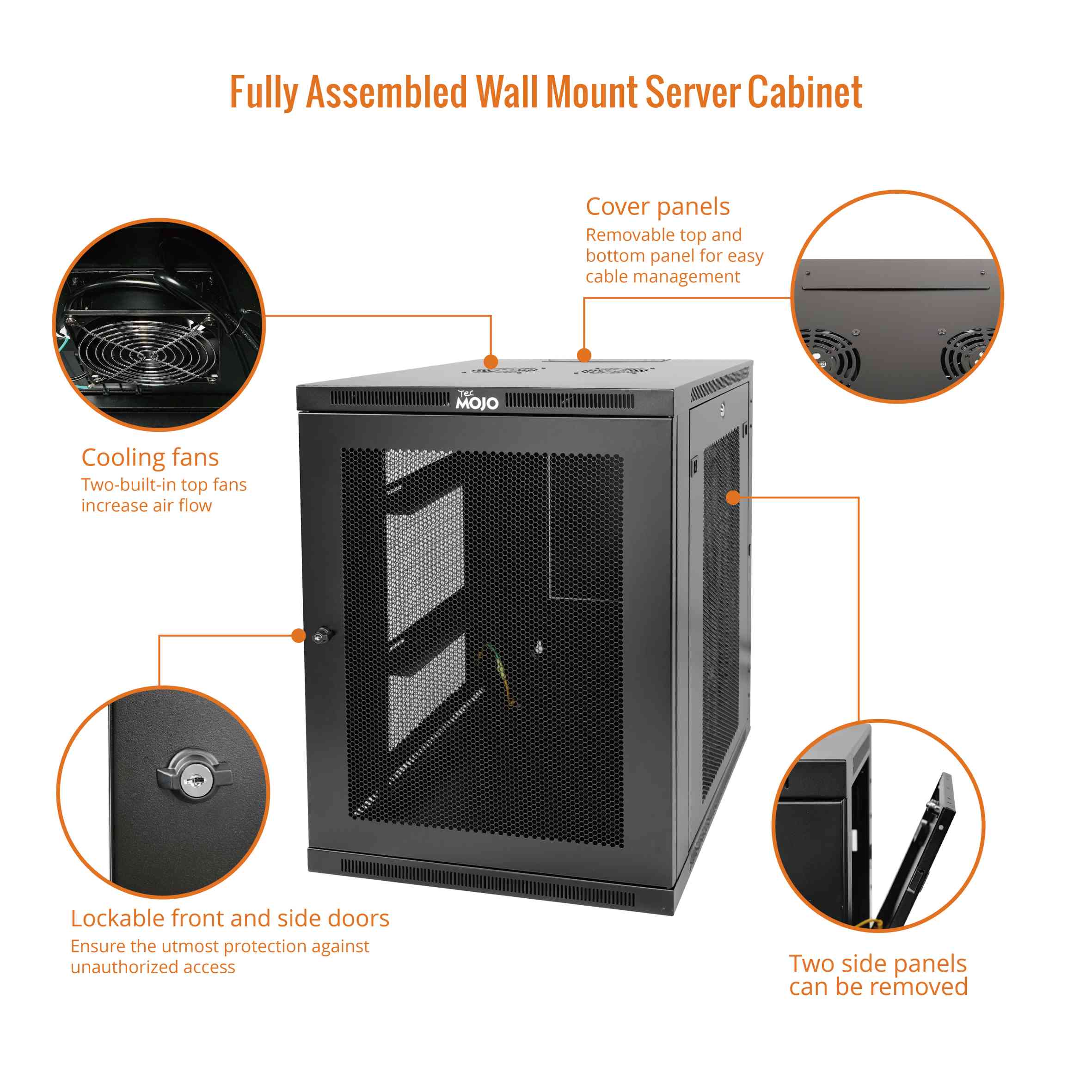 Fully Assembled Wall Mount Server Cabinet

Cover panels
Removable top and bottom panel for easy cable management

Tec MOJO

Cooling fans
Two-built-in top fans increase air flow

Lockable front and side doors
Ensure the utmost protection against unauthorized access

Two side panels can be removed