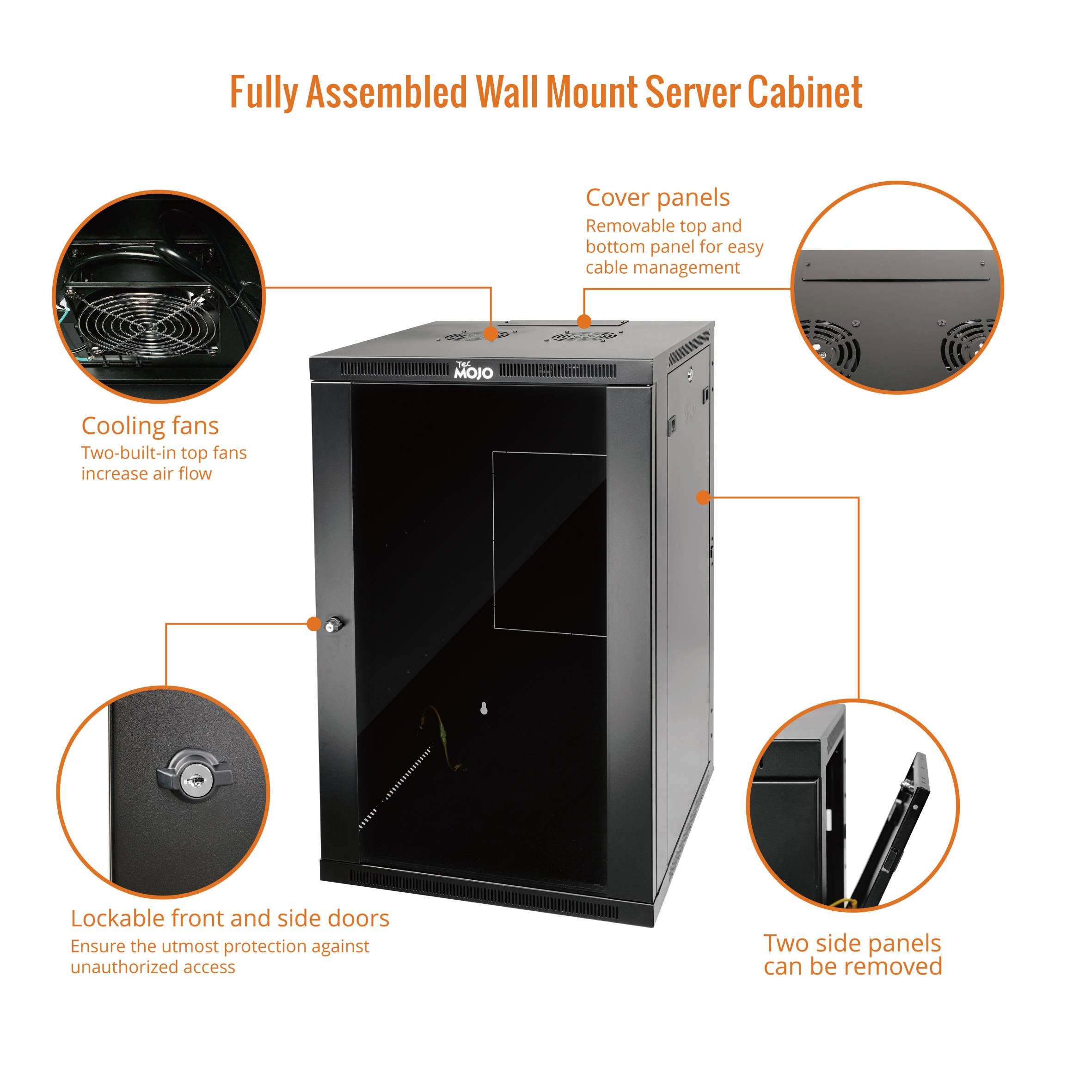 Fully Assembled Wall Mount Server Cabinet

Cover panels
Removable top and bottom panel for easy cable management

Tec MOJO

Cooling fans
Two-built-in top fans increase air flow

Lockable front and side doors
Ensure the utmost protection against unauthorized access

Two side panels can be removed