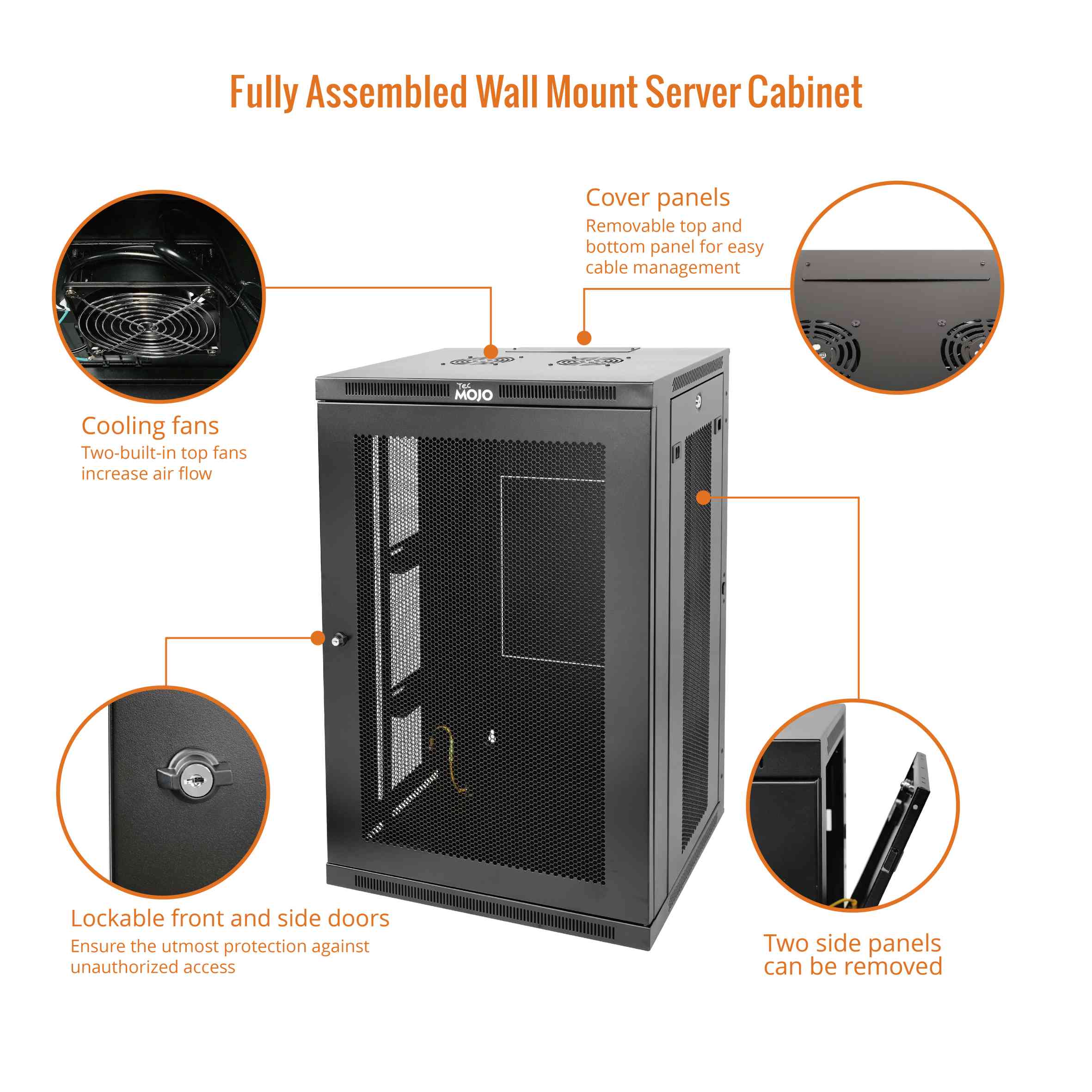 Fully Assembled Wall Mount Server Cabinet

Cover panels
Removable top and bottom panel for easy cable management

Tec
MOJO

Cooling fans
Two-built-in top fans increase air flow

Lockable front and side doors
Ensure the utmost protection against unauthorized access

Two side panels can be removed