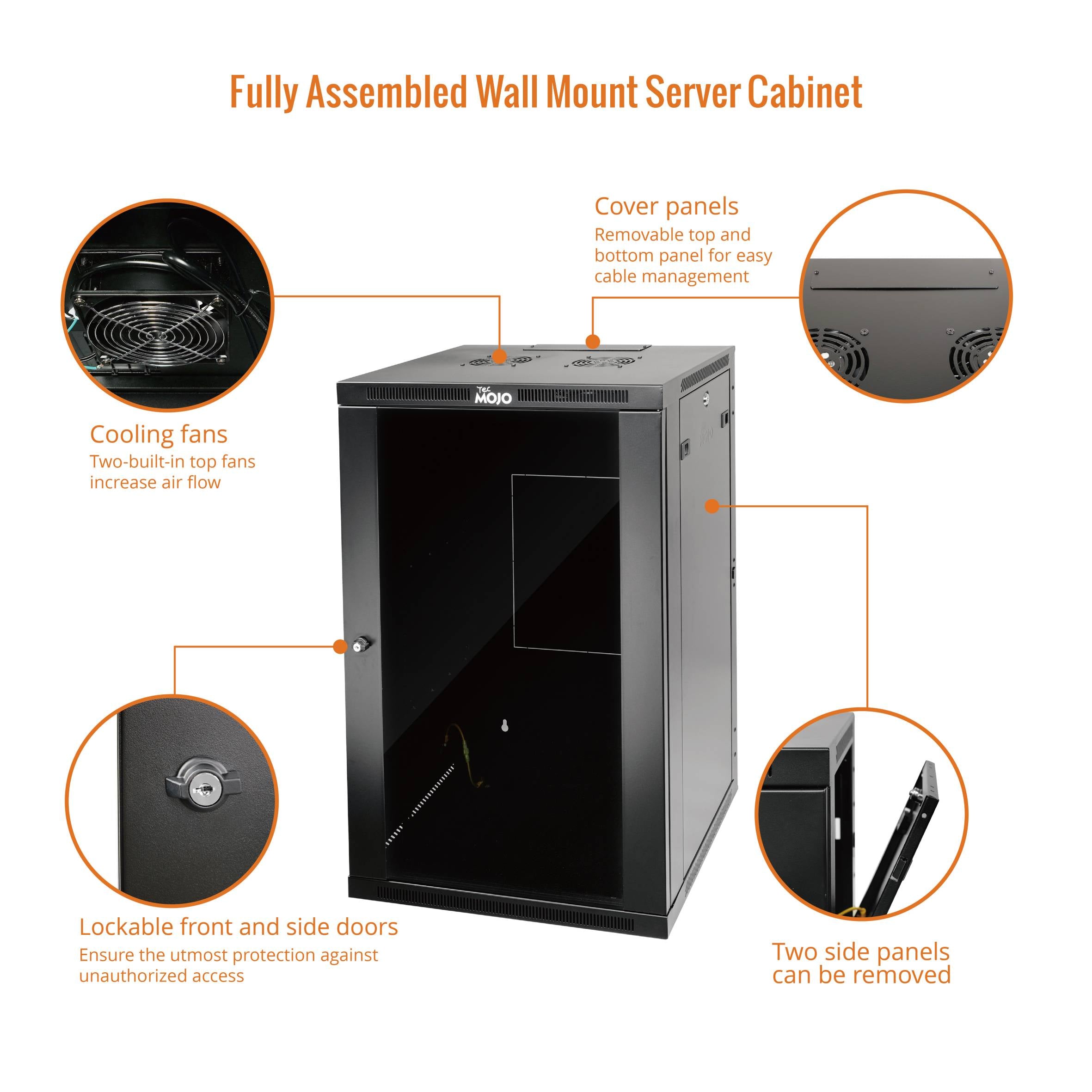 Fully Assembled Wall Mount Server Cabinet

Cover panels
Removable top and bottom panel for easy cable management

Tec
MOJO

Cooling fans
Two-built-in top fans increase air flow

Lockable front and side doors
Ensure the utmost protection against unauthorized access

Two side panels can be removed