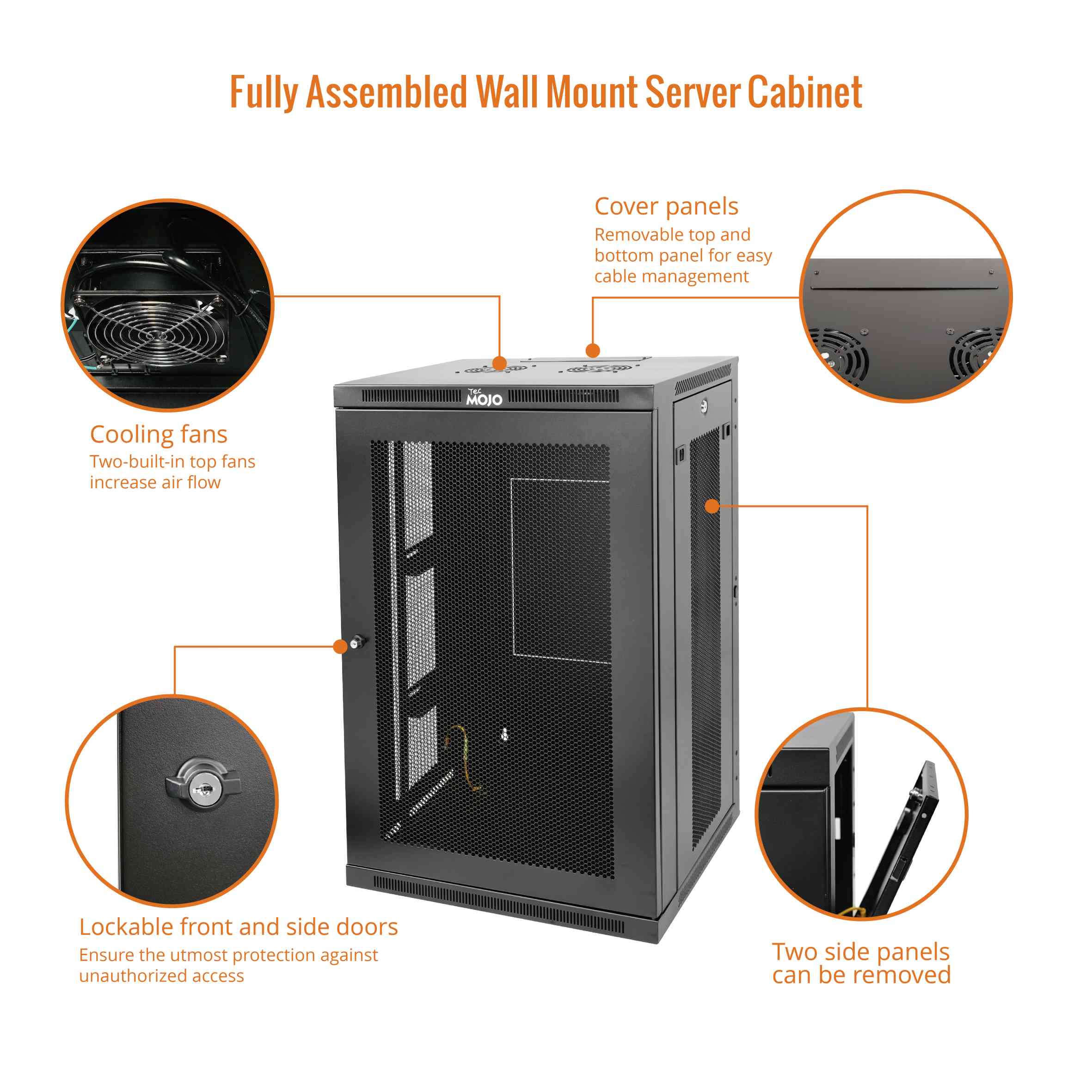 Fully Assembled Wall Mount Server Cabinet

Cover panels
Removable top and bottom panel for easy cable management

Tec MOJO

Cooling fans
Two-built-in top fans increase air flow

Lockable front and side doors
Ensure the utmost protection against unauthorized access

Two side panels can be removed