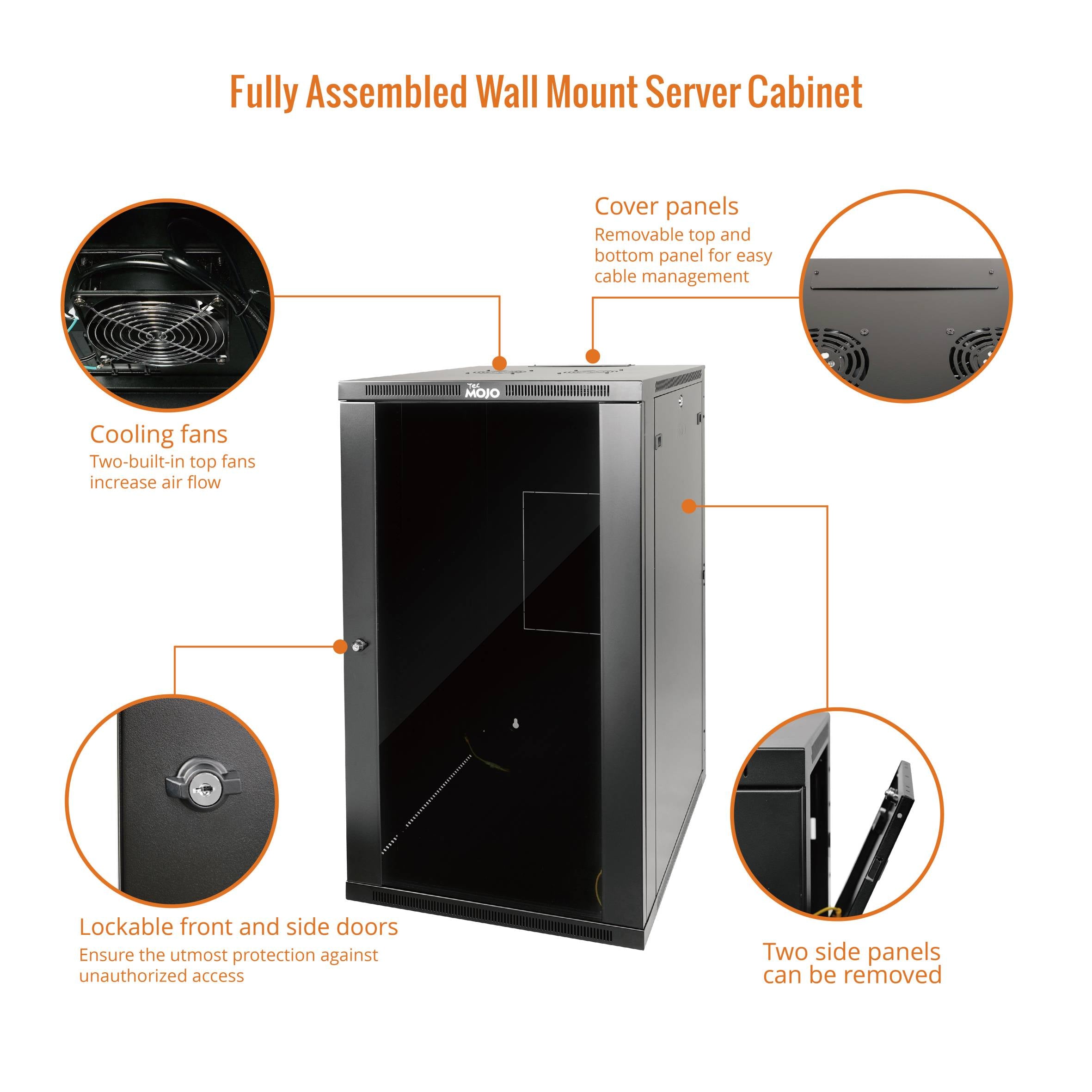 Fully Assembled Wall Mount Server Cabinet

Cover panels
Removable top and bottom panel for easy cable management

Tec MOJO

Cooling fans
Two-built-in top fans increase air flow

Lockable front and side doors
Ensure the utmost protection against unauthorized access

Two side panels can be removed