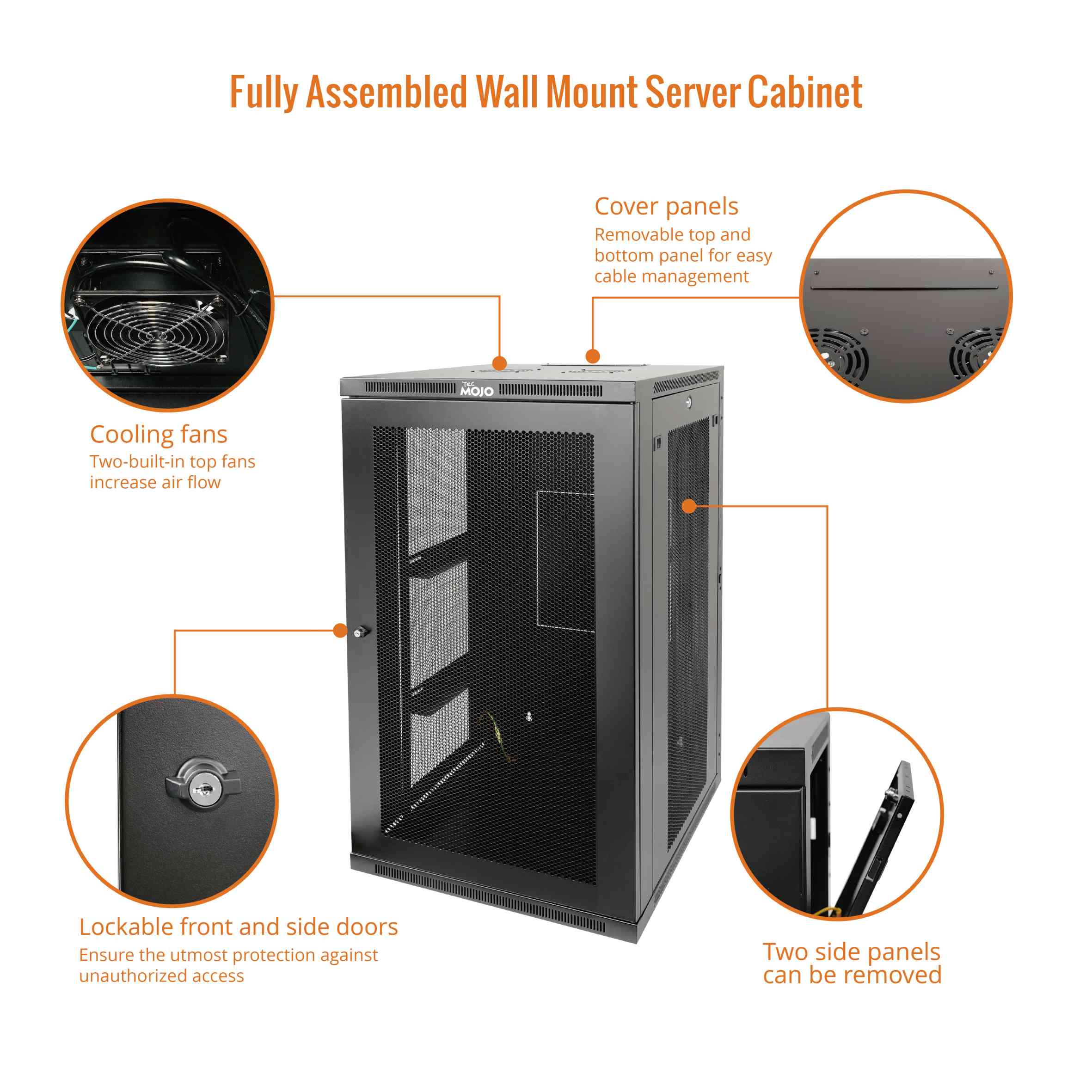 Fully Assembled Wall Mount Server Cabinet

Cover panels
Removable top and bottom panel for easy cable management

Tec MOJO

Cooling fans
Two-built-in top fans increase air flow

Lockable front and side doors
Ensure the utmost protection against unauthorized access

Two side panels can be removed