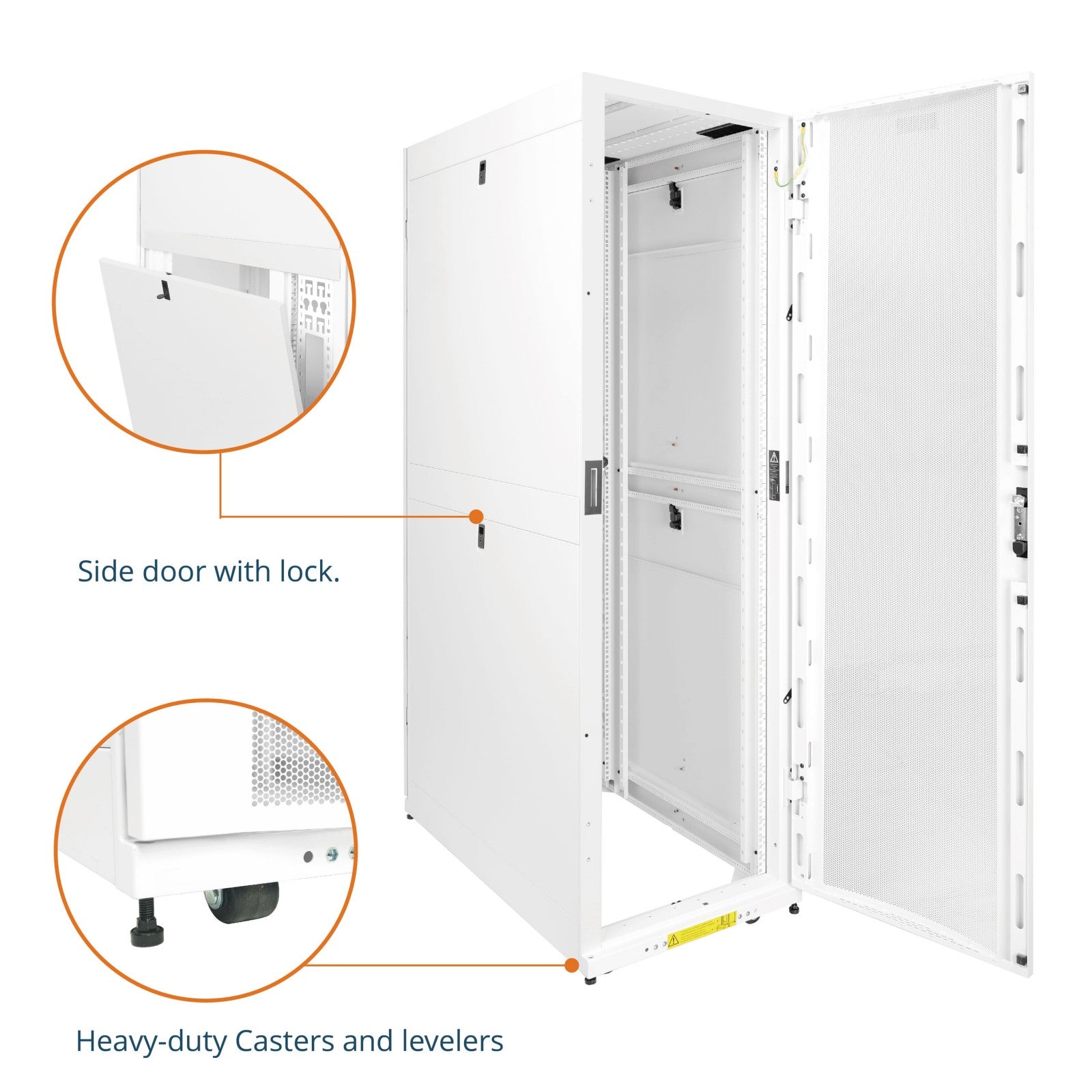 Side door with lock.

Heavy-duty Casters and levelers