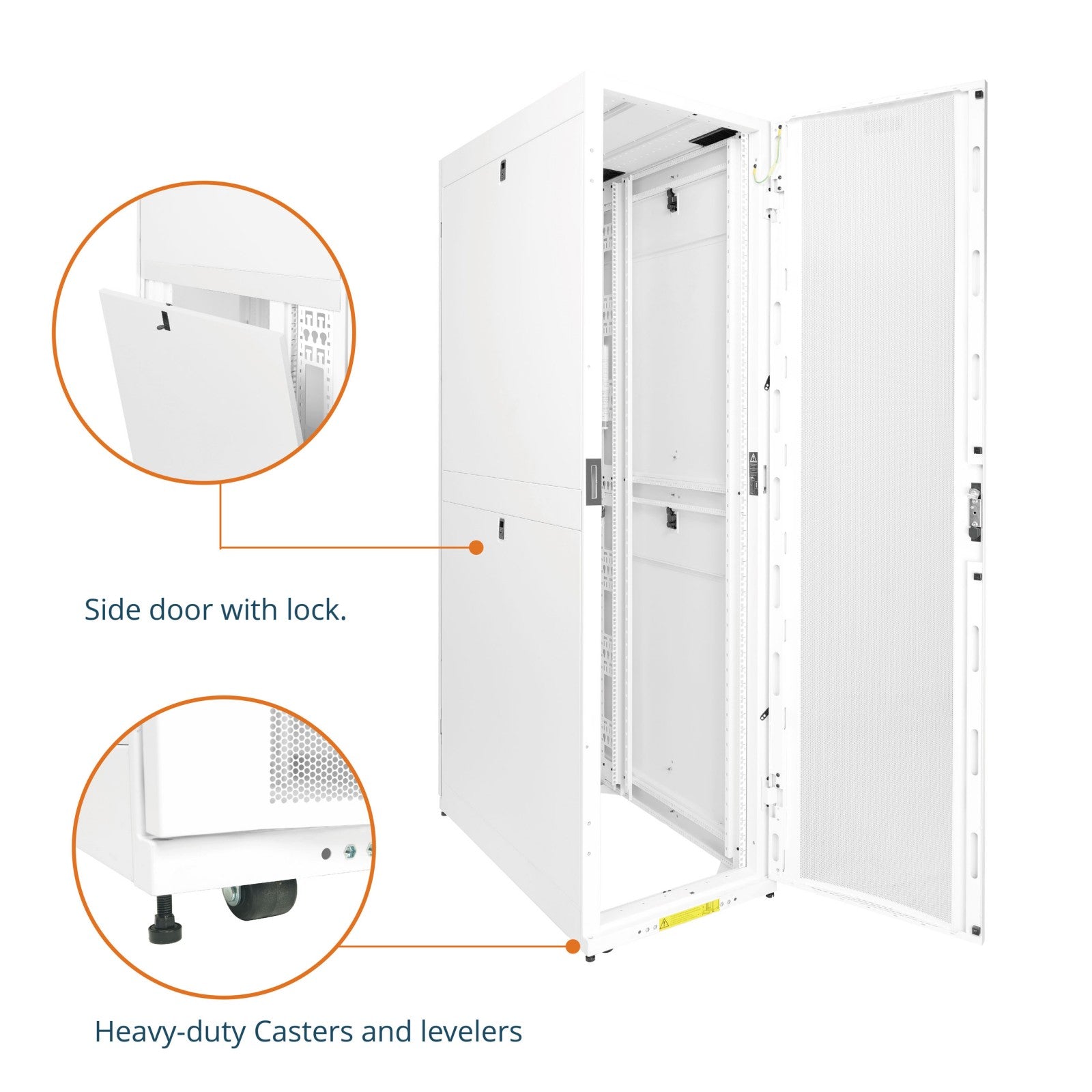 Side door with lock.

Heavy-duty Casters and levelers