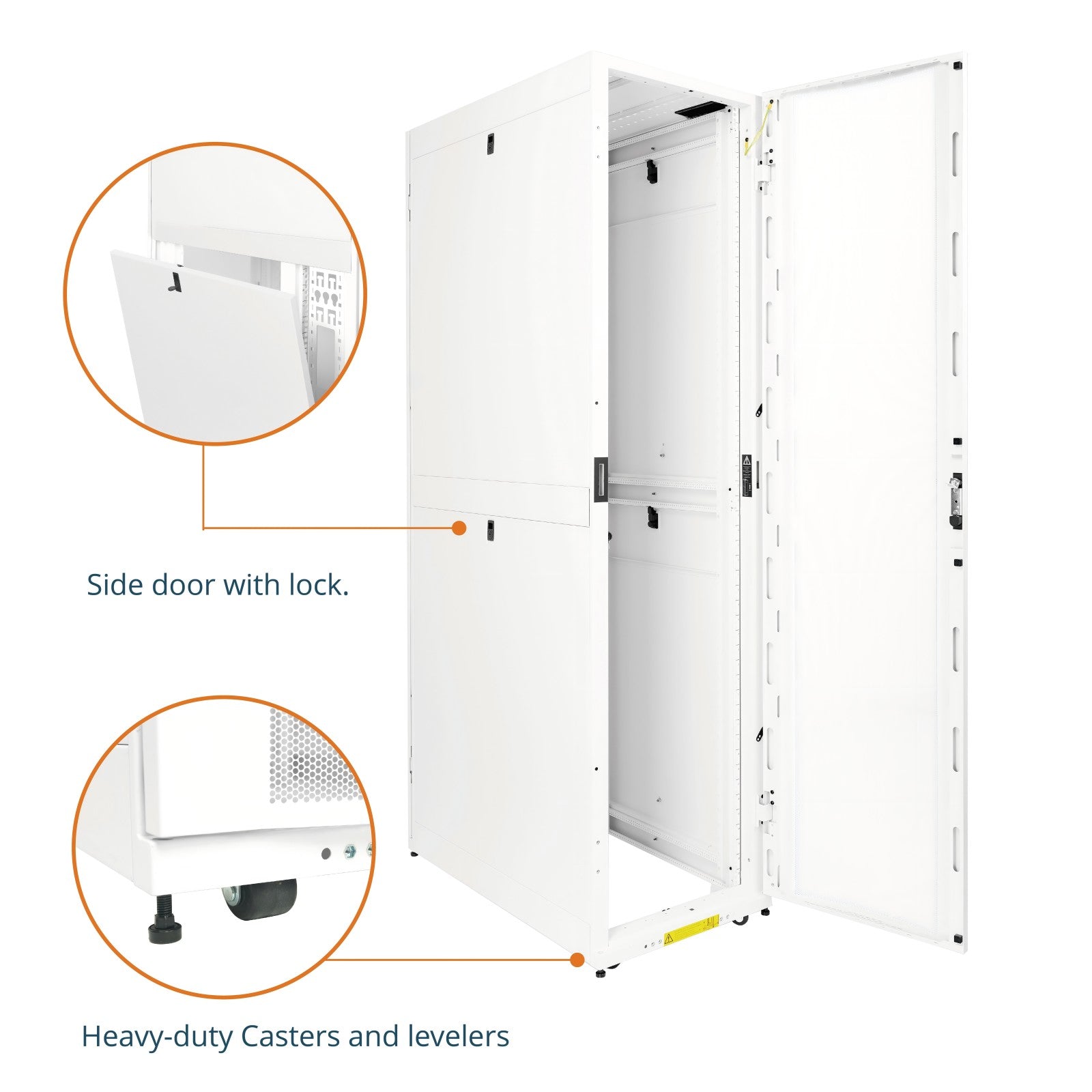 Side door with lock.

Heavy-duty Casters and levelers