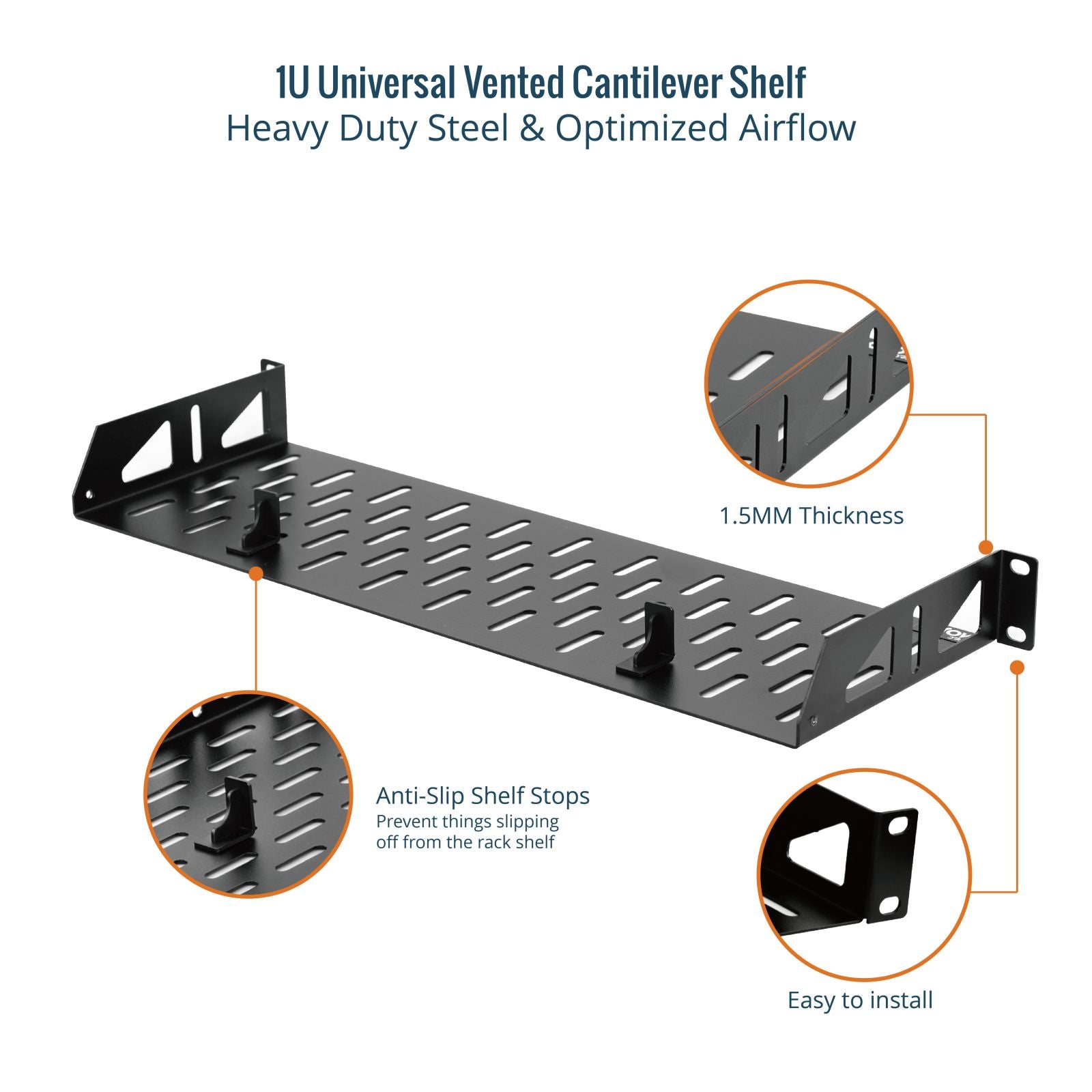 1U Universal Vented Cantilever Shelf
Heavy Duty Steel & Optimized Airflow

1.5MM Thickness

Anti-Slip Shelf Stops
Prevent things slipping off from the rack shelf

Easy to install