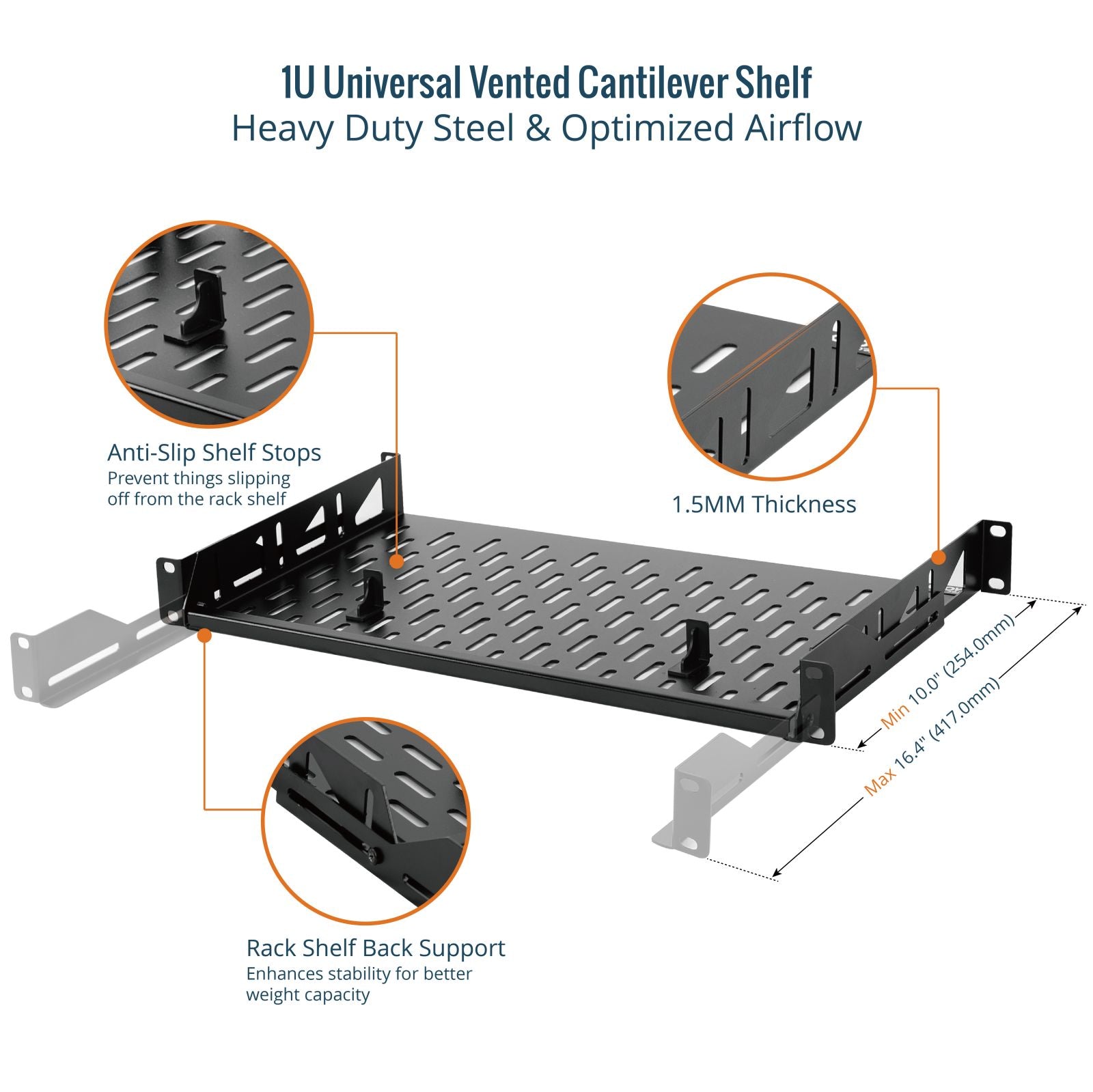 1U Universal Vented Cantilever Shelf
Heavy Duty Steel & Optimized Airflow

Anti-Slip Shelf Stops
Prevent things slipping off from the rack shelf

1.5MM Thickness

Min 10.0" (254.0mm)

Max 16.4" (417.0mm)

Rack Shelf Back Support
Enhances stability for better weight capacity