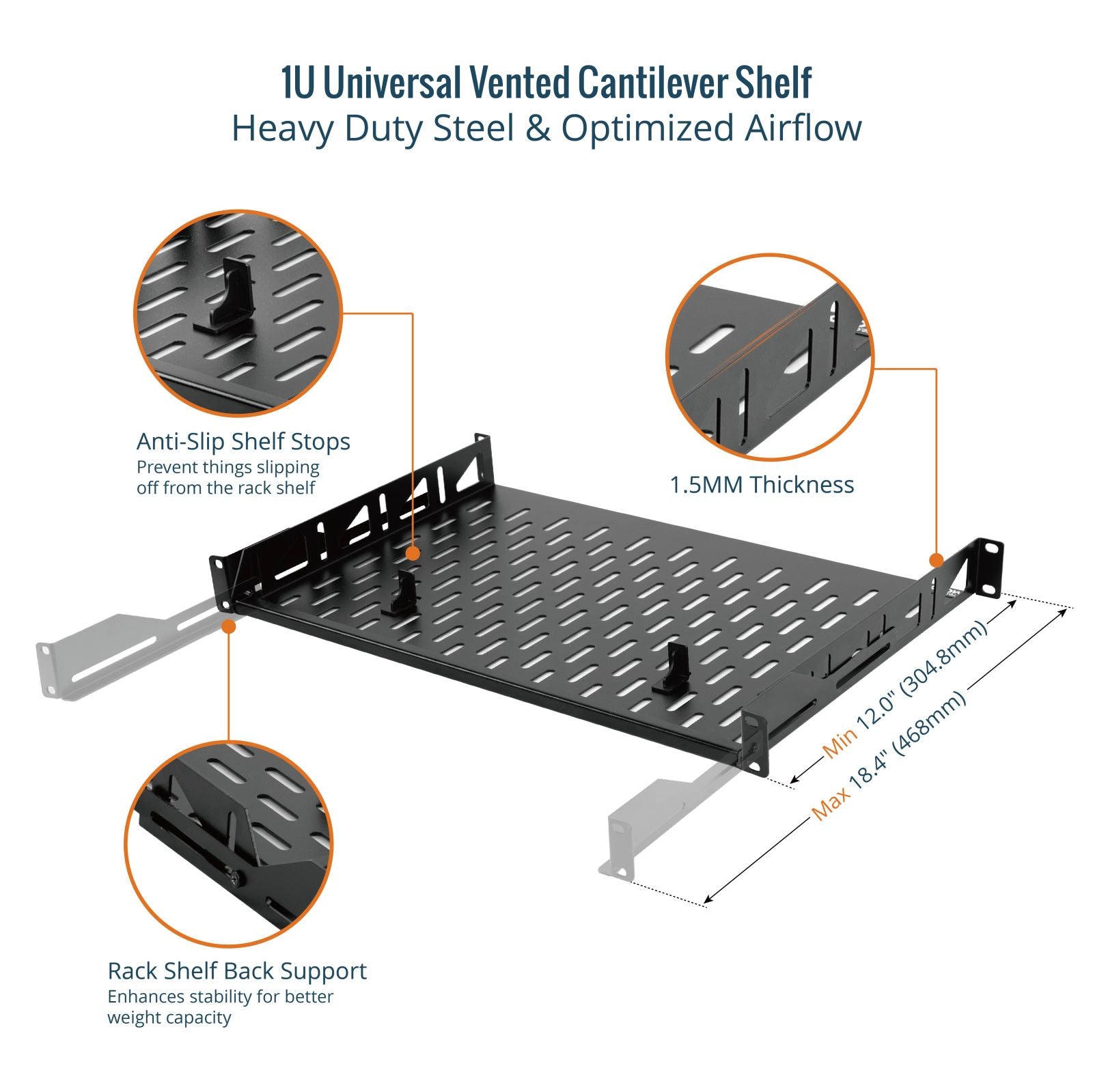 1U Universal Vented Cantilever Shelf
Heavy Duty Steel & Optimized Airflow

Anti-Slip Shelf Stops
Prevent things slipping off from the rack shelf

1.5MM Thickness

Min 12.0" (304.8mm)
Max 18.4" (468mm)

Rack Shelf Back Support
Enhances stability for better weight capacity