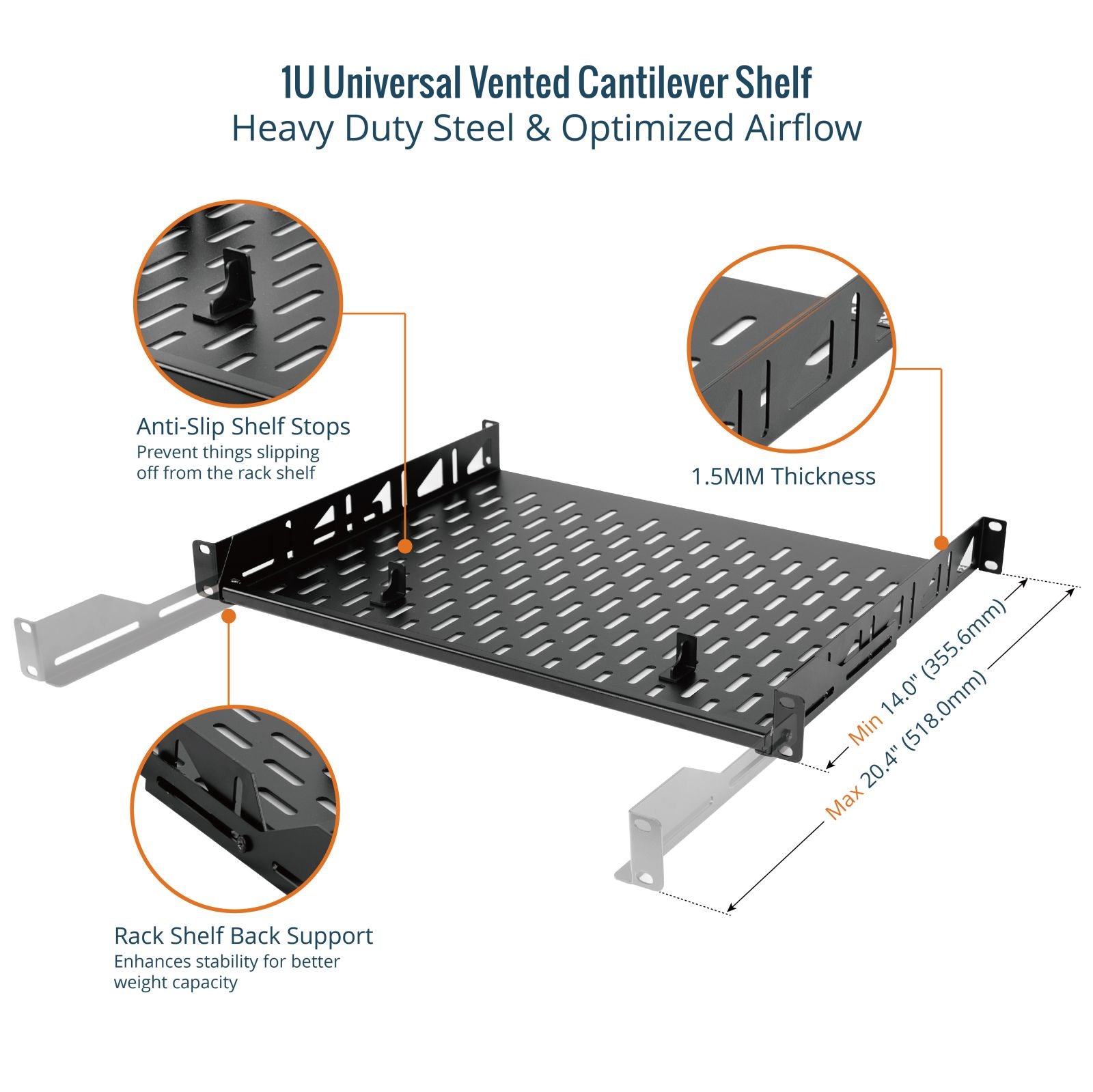 1U Universal Vented Cantilever Shelf
Heavy Duty Steel & Optimized Airflow

Anti-Slip Shelf Stops
Prevent things slipping off from the rack shelf

1.5MM Thickness

Min 14.0" (355.6mm)

Max 20.4" (518.0mm)

Rack Shelf Back Support
Enhances stability for better weight capacity