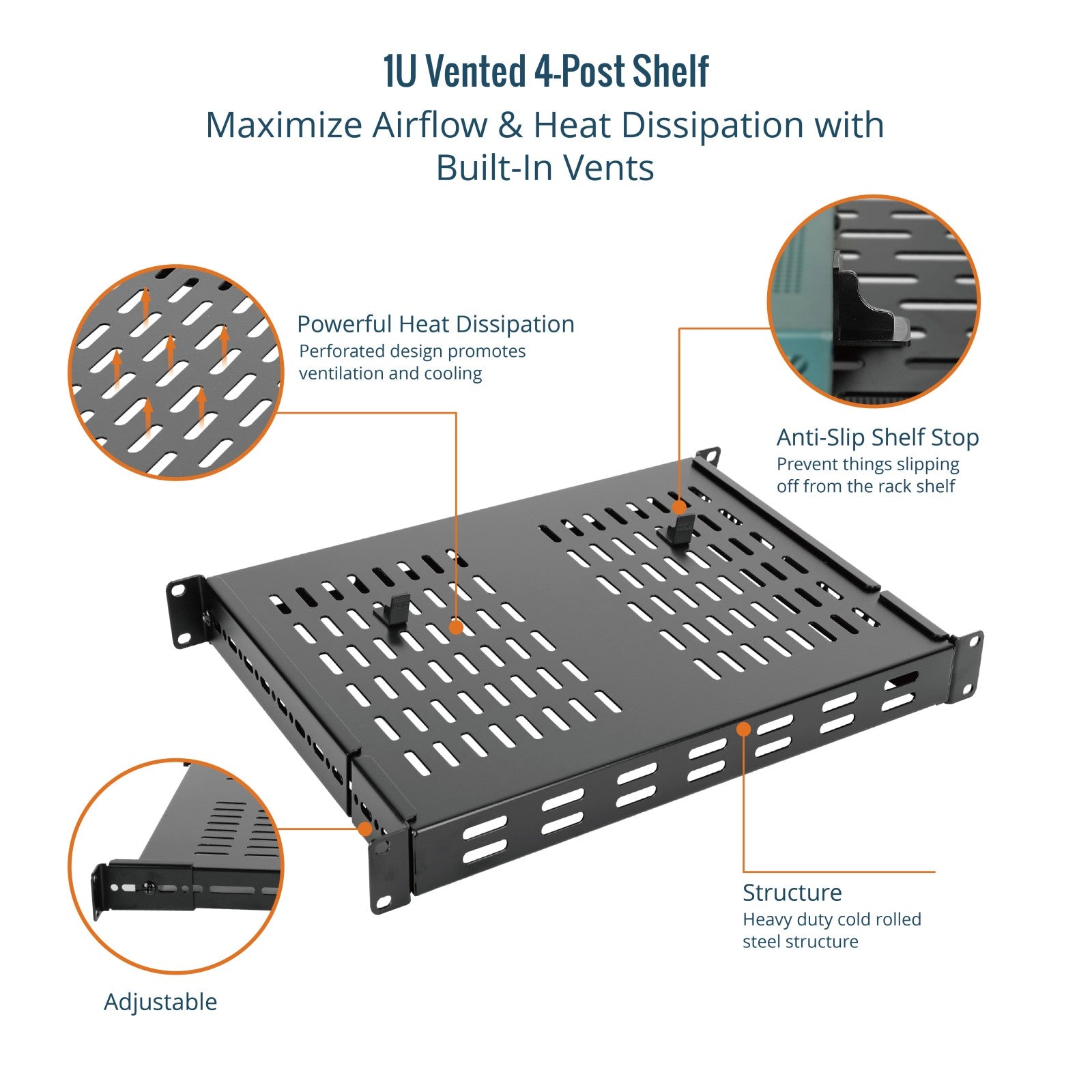 1U Vented 4-Post Shelf

Maximize Airflow & Heat Dissipation with Built-In Vents

Powerful Heat Dissipation
Perforated design promotes ventilation and cooling

Anti-Slip Shelf Stop
Prevent things slipping off from the rack shelf

Structure
Heavy duty cold rolled steel structure

Adjustable