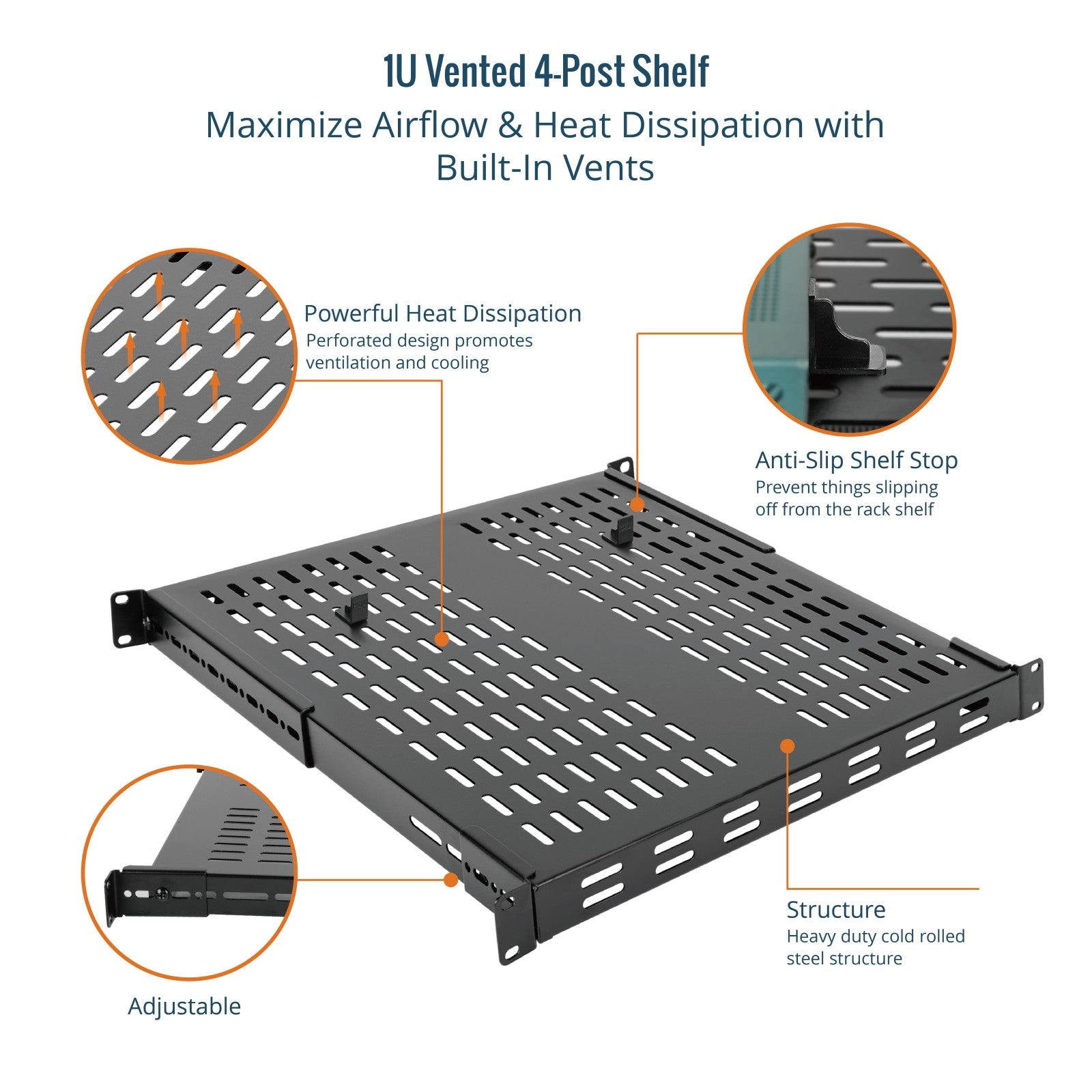 1U Vented 4-Post Shelf
Maximize Airflow & Heat Dissipation with Built-In Vents

Powerful Heat Dissipation
Perforated design promotes ventilation and cooling

Anti-Slip Shelf Stop
Prevent things slipping off from the rack shelf

Structure
Heavy duty cold rolled steel structure

Adjustable