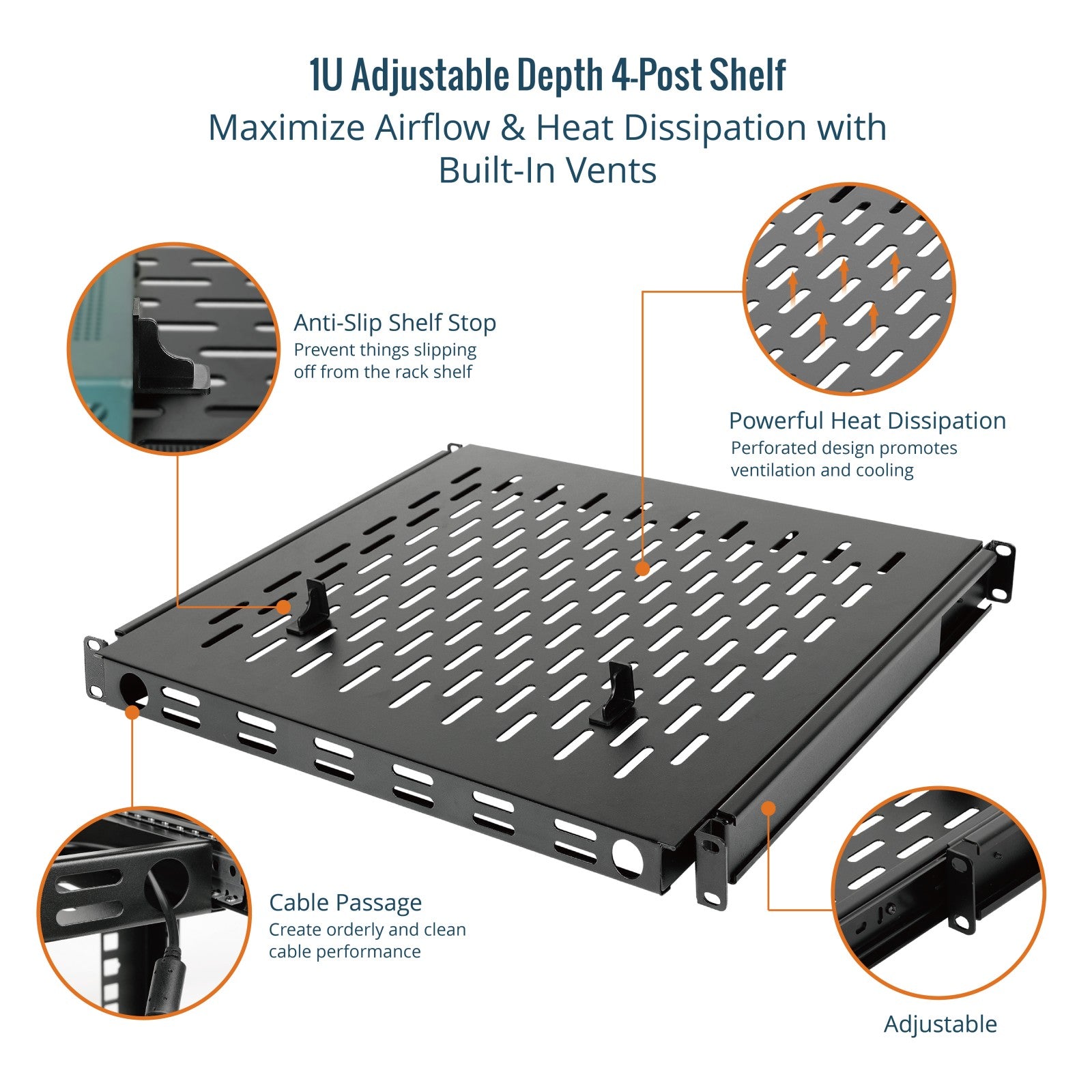 1U Adjustable Depth 4-Post Shelf

Maximize Airflow & Heat Dissipation with Built-In Vents

Anti-Slip Shelf Stop
Prevent things slipping off from the rack shelf

Powerful Heat Dissipation
Perforated design promotes ventilation and cooling

Cable Passage
Create orderly and clean cable performance

Adjustable