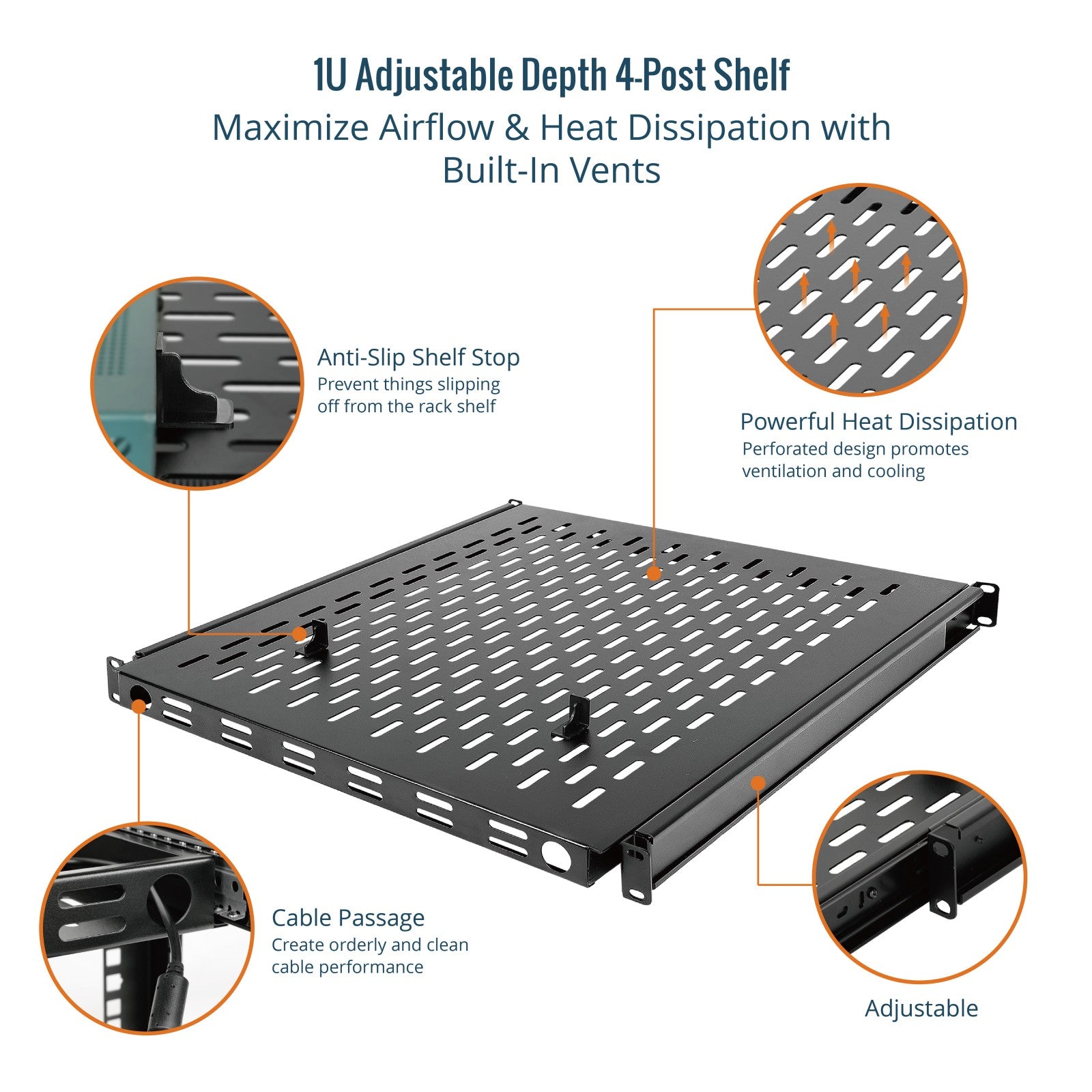 1U Adjustable Depth 4-Post Shelf

Maximize Airflow & Heat Dissipation with Built-In Vents

Anti-Slip Shelf Stop
Prevent things slipping off from the rack shelf

Powerful Heat Dissipation
Perforated design promotes ventilation and cooling

Cable Passage
Create orderly and clean cable performance

Adjustable