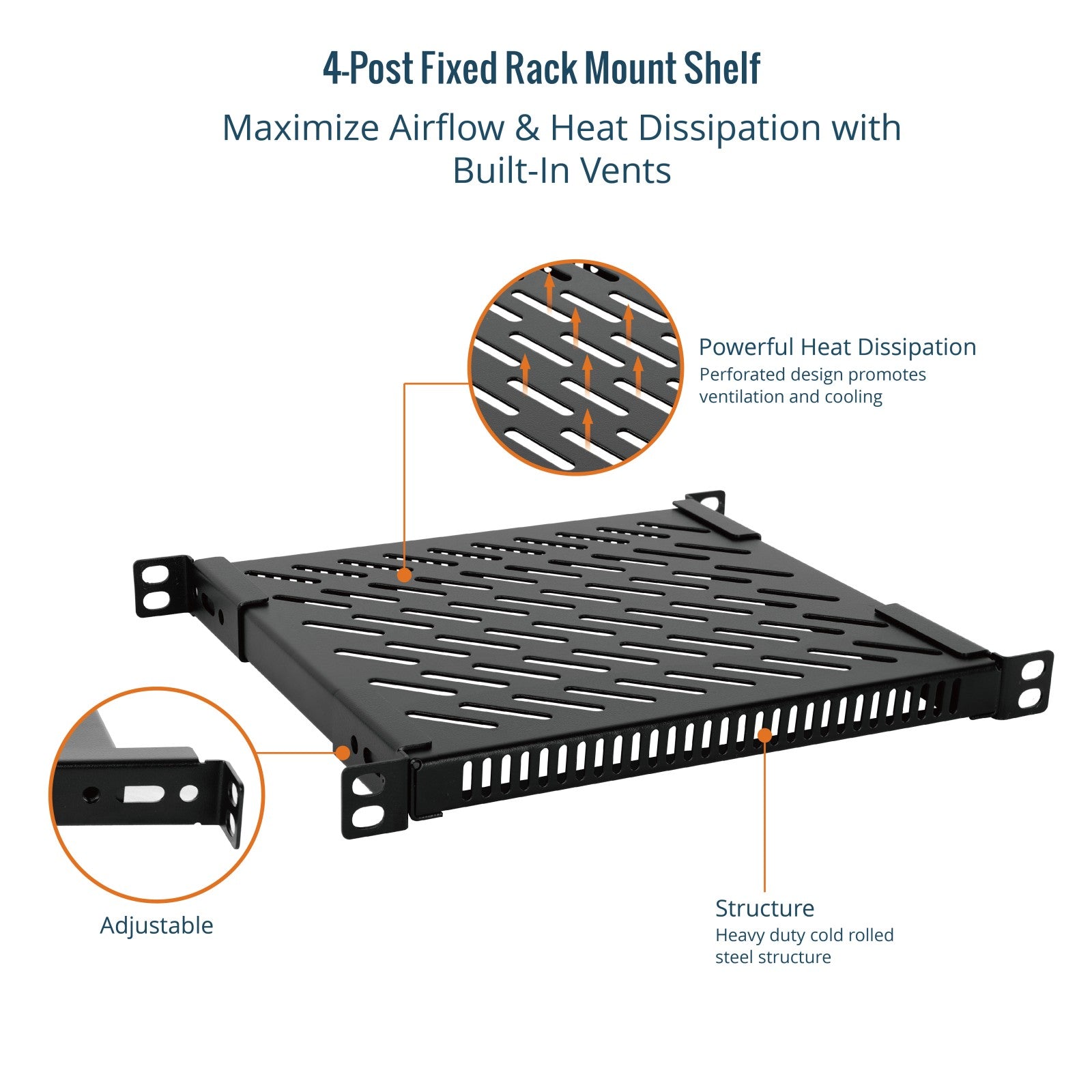 4-Post Fixed Rack Mount Shelf

Maximize Airflow & Heat Dissipation with Built-In Vents

Powerful Heat Dissipation
Perforated design promotes ventilation and cooling

Adjustable

Structure
Heavy duty cold rolled steel structure