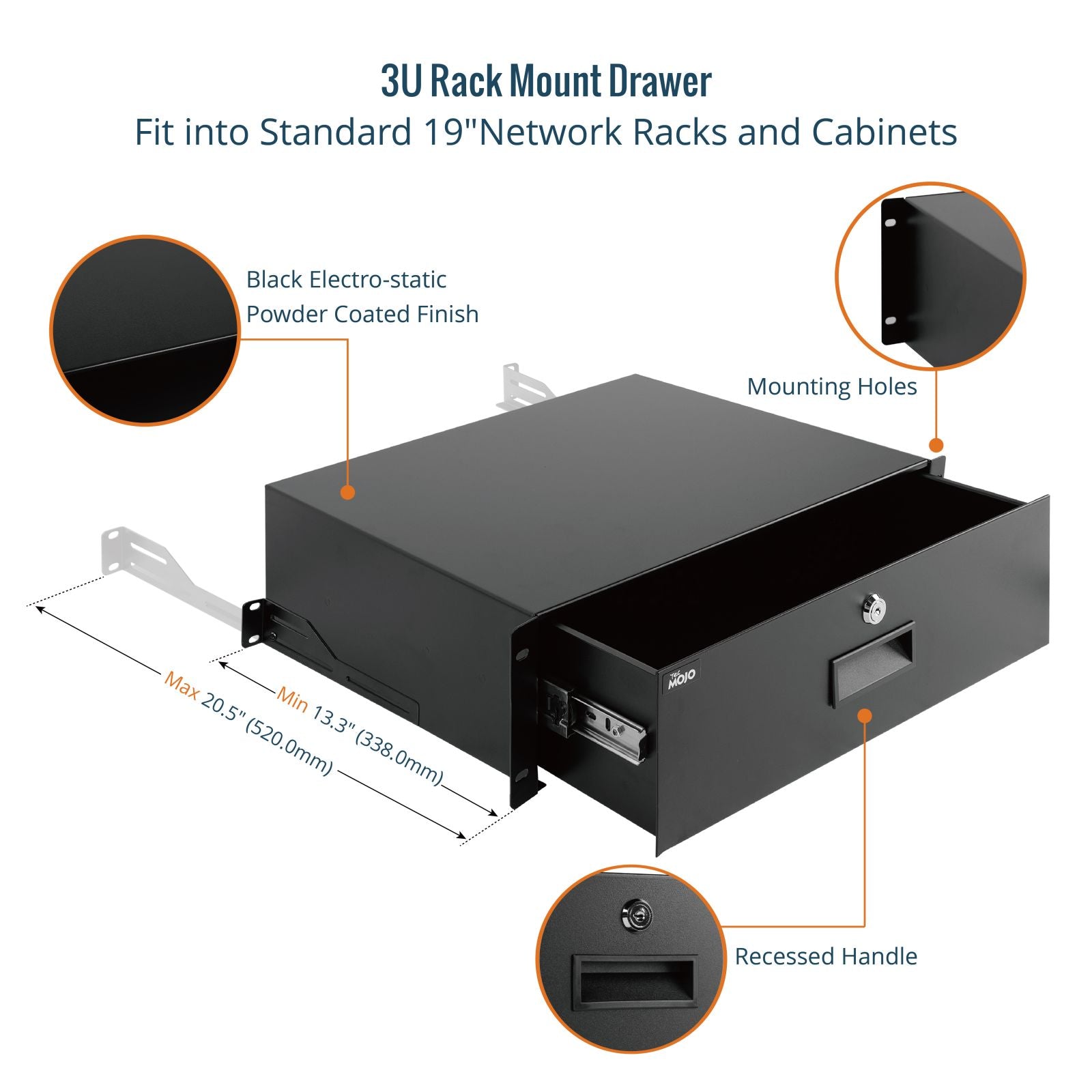 3U Rack Mount Drawer

Fit into Standard 19"Network Racks and Cabinets

Black Electro-static Powder Coated Finish

Mounting Holes

Max 20.5" (520.0mm)

Min 13.3" (338.0mm)

Tec MOJO

Recessed Handle