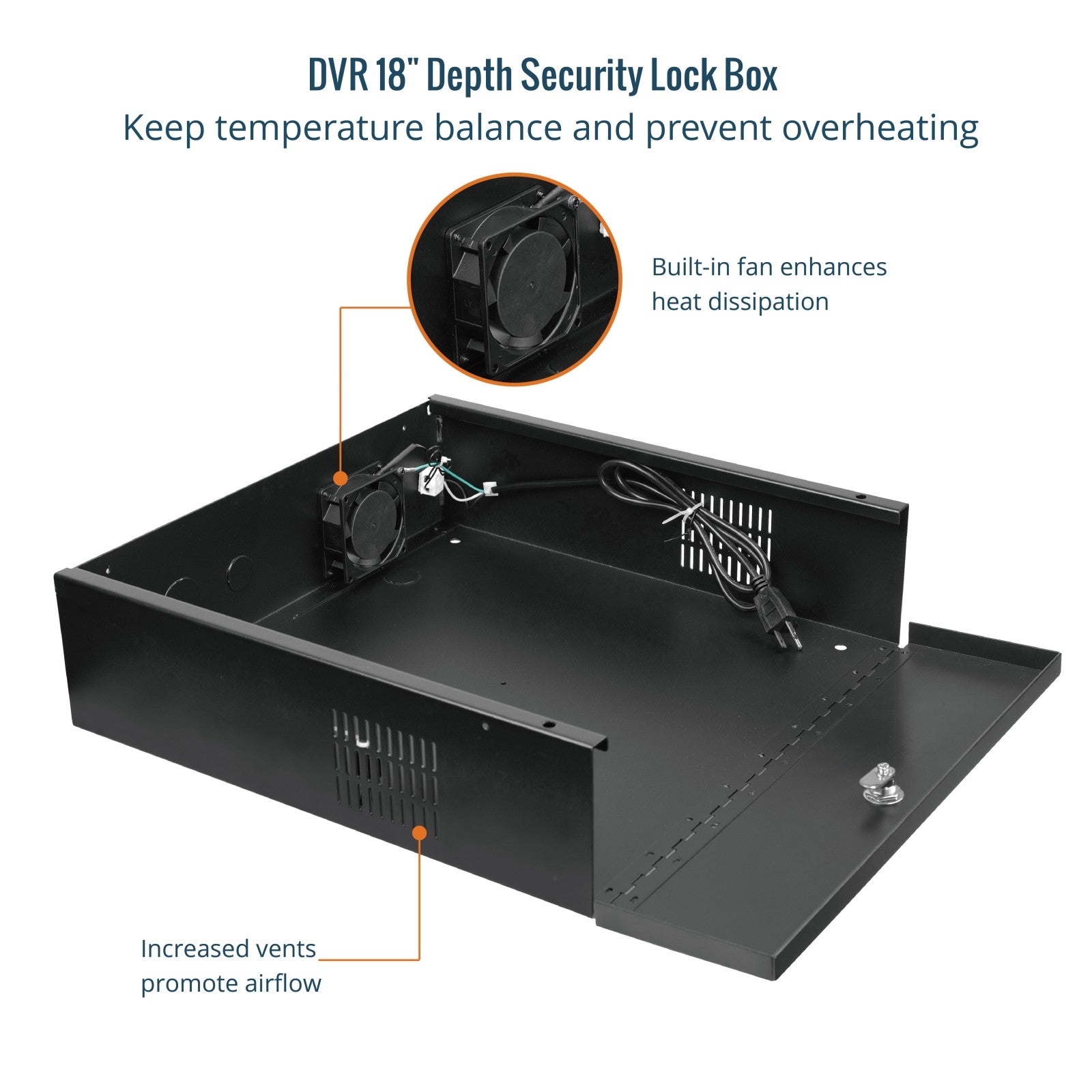 DVR 18" Depth Security Lock Box
Keep temperature balance and prevent overheating

Built-in fan enhances heat dissipation

Increased vents promote airflow