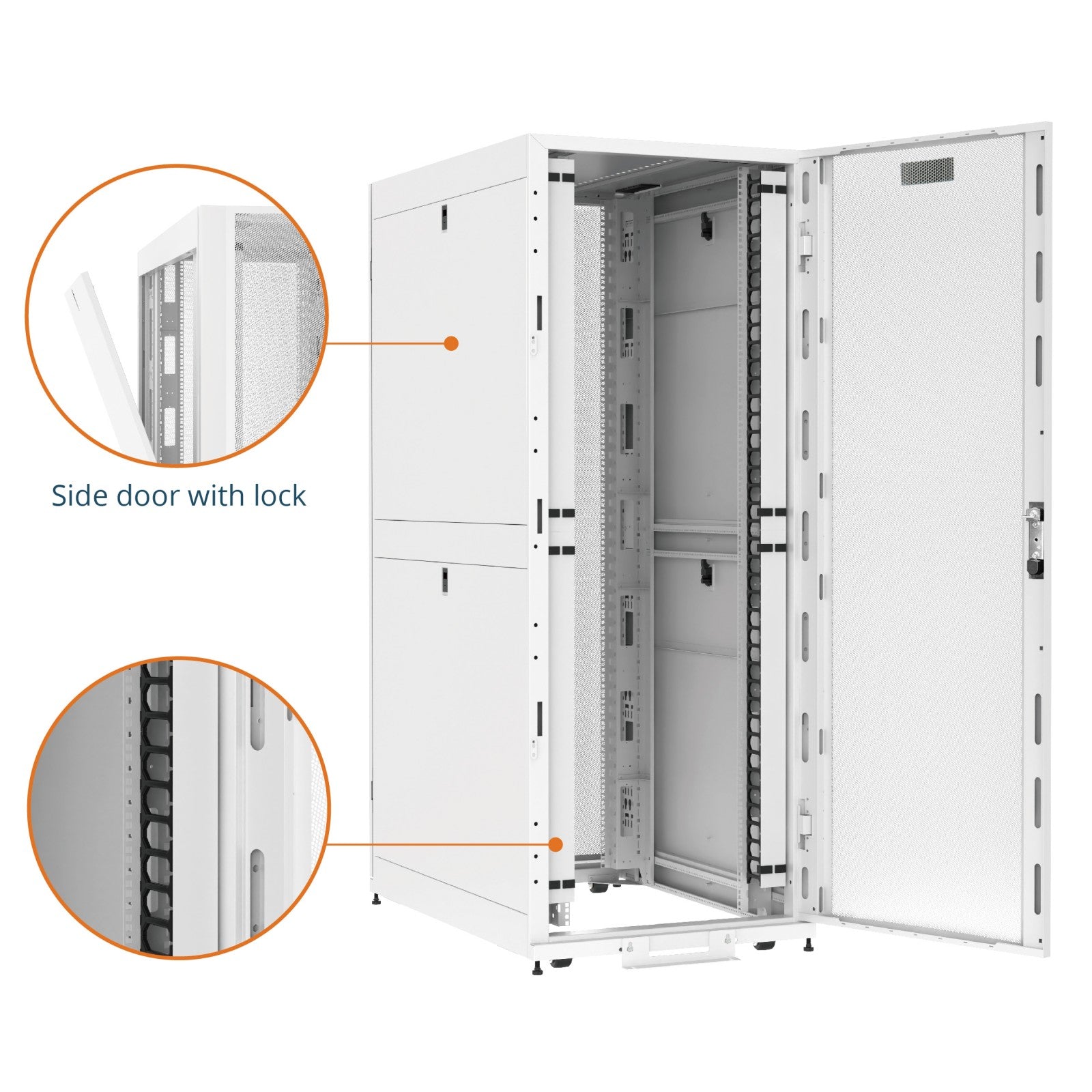 Side door with lock