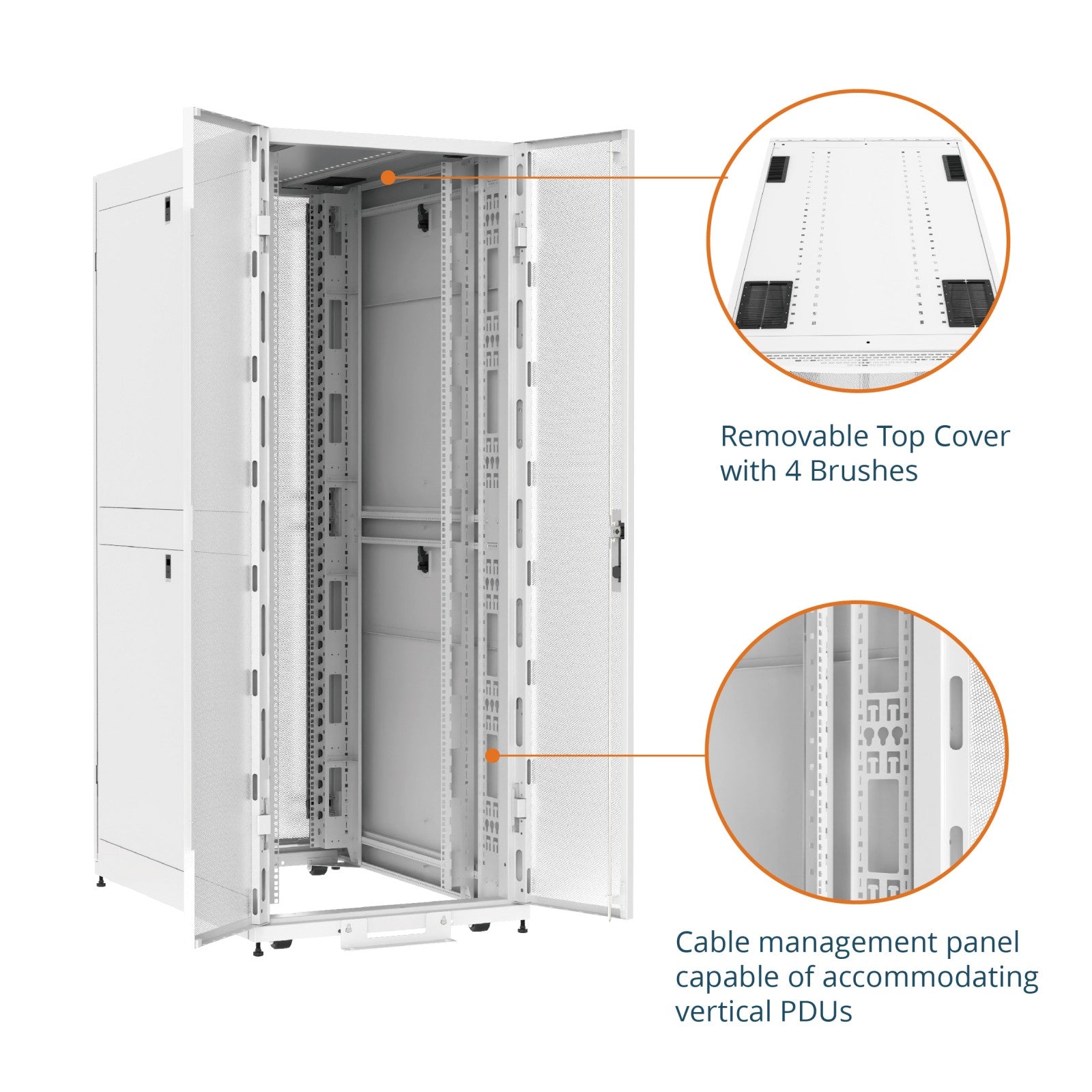 Removable Top Cover with 4 Brushes

Cable management panel capable of accommodating vertical PDUs