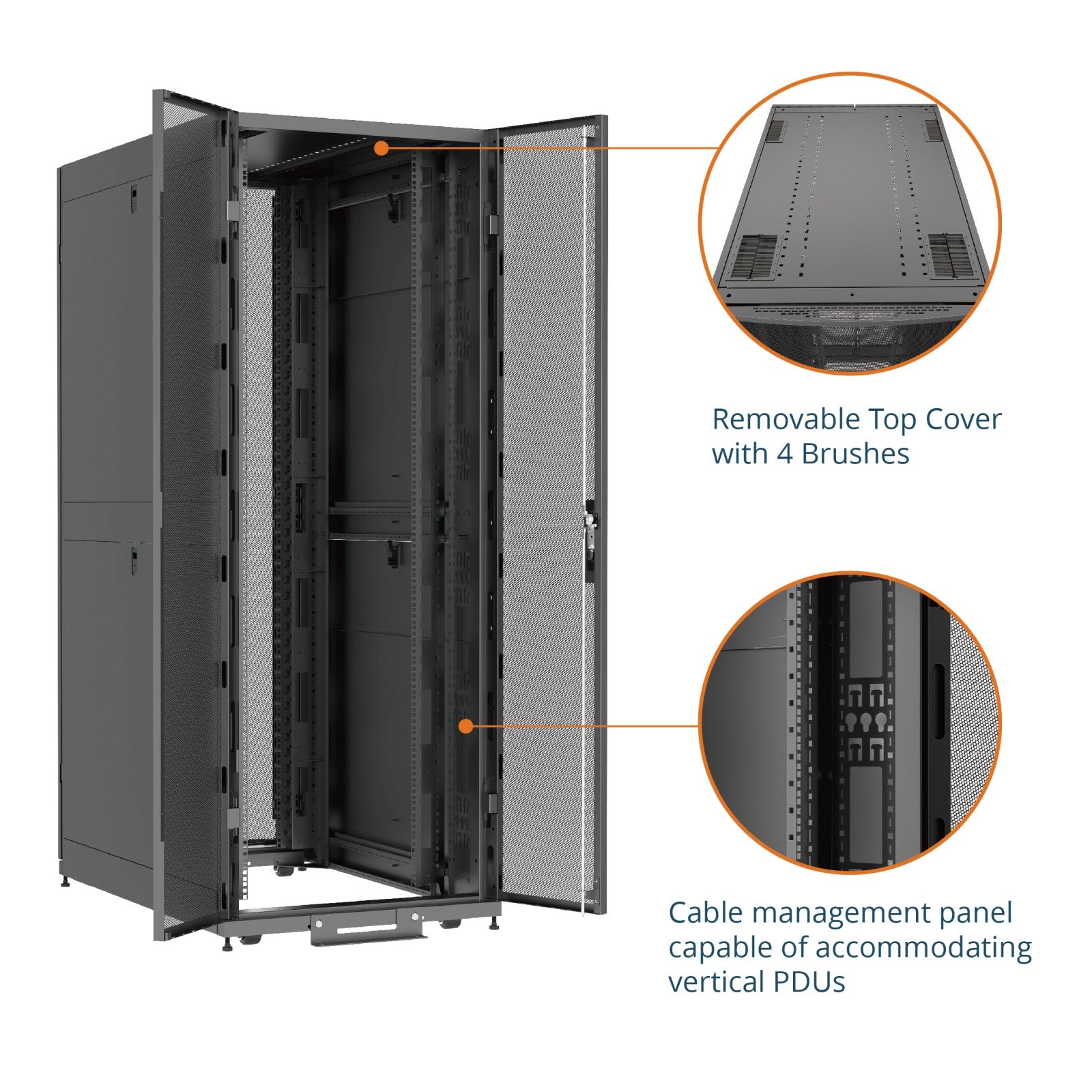 Removable Top Cover with 4 Brushes

Cable management panel capable of accommodating vertical PDUs