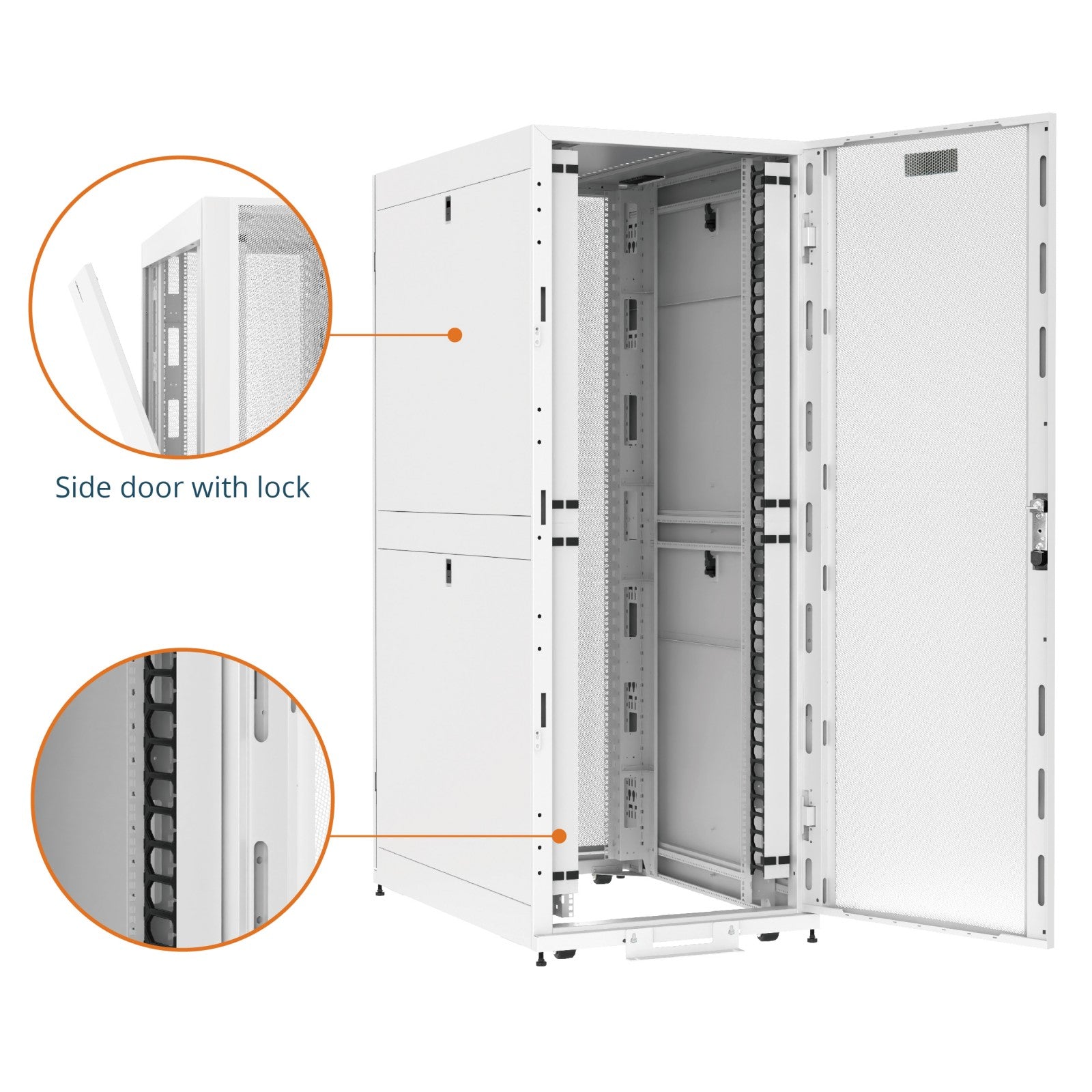 Side door with lock